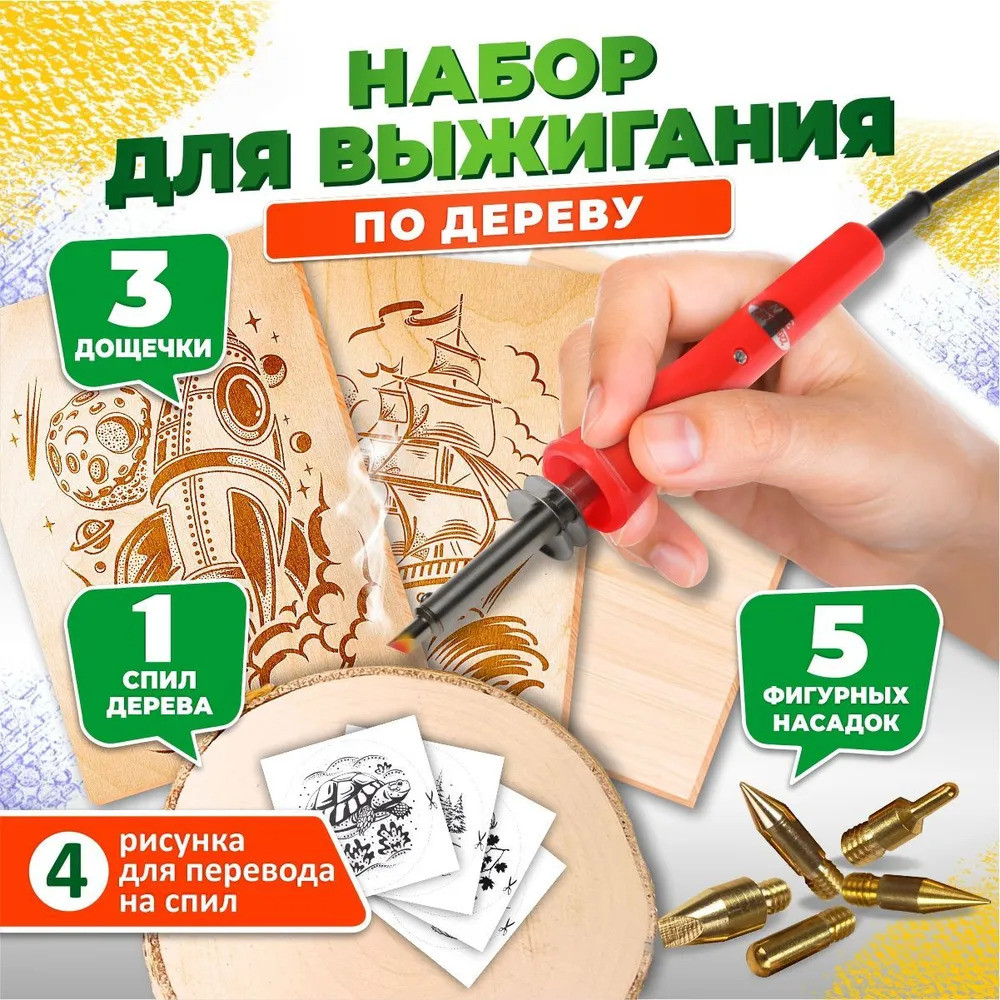 НАБОР ДЛЯ ВЫЖИГАНИЯ

ПО ДЕРЕВУ

3 ДОЩЕЧКИ

1 СПИЛ ДЕРЕВА

5 ФИГУРНЫХ НАСАДОК

4 рисунка для перевода на спил