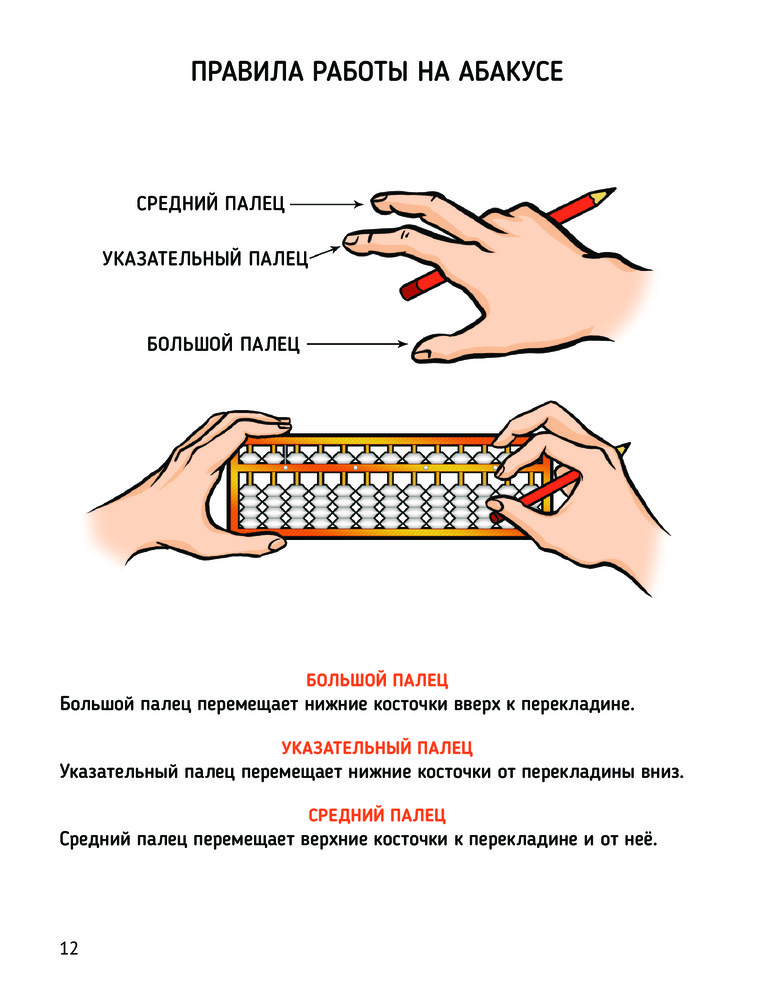 ПРАВИЛА РАБОТЫ НА АБАКУСЕ

СРЕДНИЙ ПАЛЕЦ

УКАЗАТЕЛЬНЫЙ ПАЛЕЦ

БОЛЬШОЙ ПАЛЕЦ

БОЛЬШОЙ ПАЛЕЦ
Большой палец перемещает нижние косточки вверх к перекладине.

УКАЗАТЕЛЬНЫЙ ПАЛЕЦ
Указательный палец перемещает нижние косточки от перекладины вниз.

СРЕДНИЙ ПАЛЕЦ
Средний палец перемещает верхние косточки к перекладине и от неё.

12