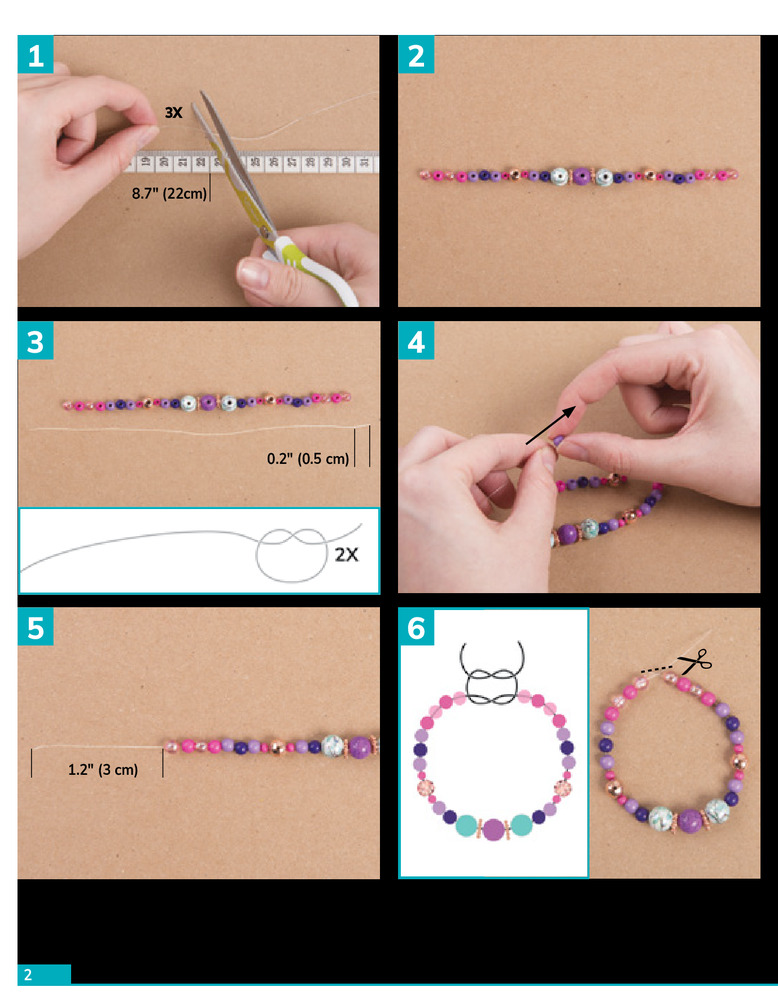 1

3X

8.7" (22cm)

2

3

0.2" (0.5 cm)

2X

4

5

1.2" (3 cm)

6

2