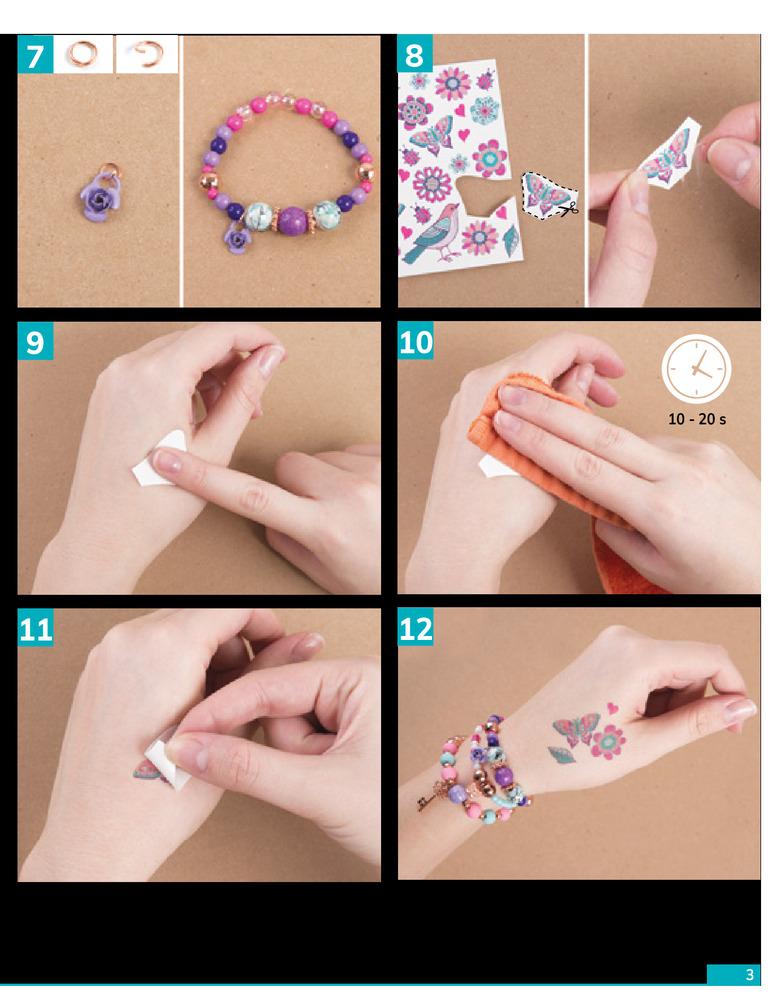 7

8

9

10

10 - 20 s

11

12

3