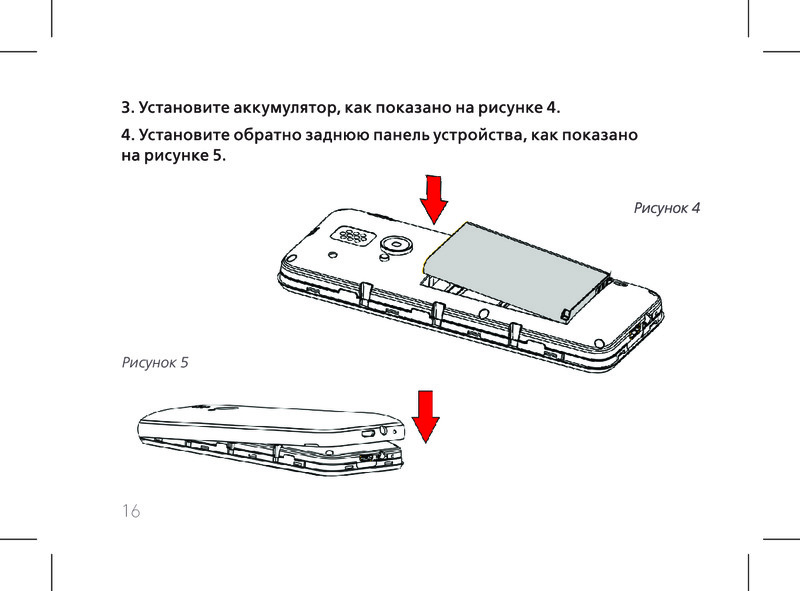 3. Установите аккумулятор, как показано на рисунке 4.

4. Установите обратно заднюю панель устройства, как показано на рисунке 5.

Рисунок 4

Рисунок 5

16