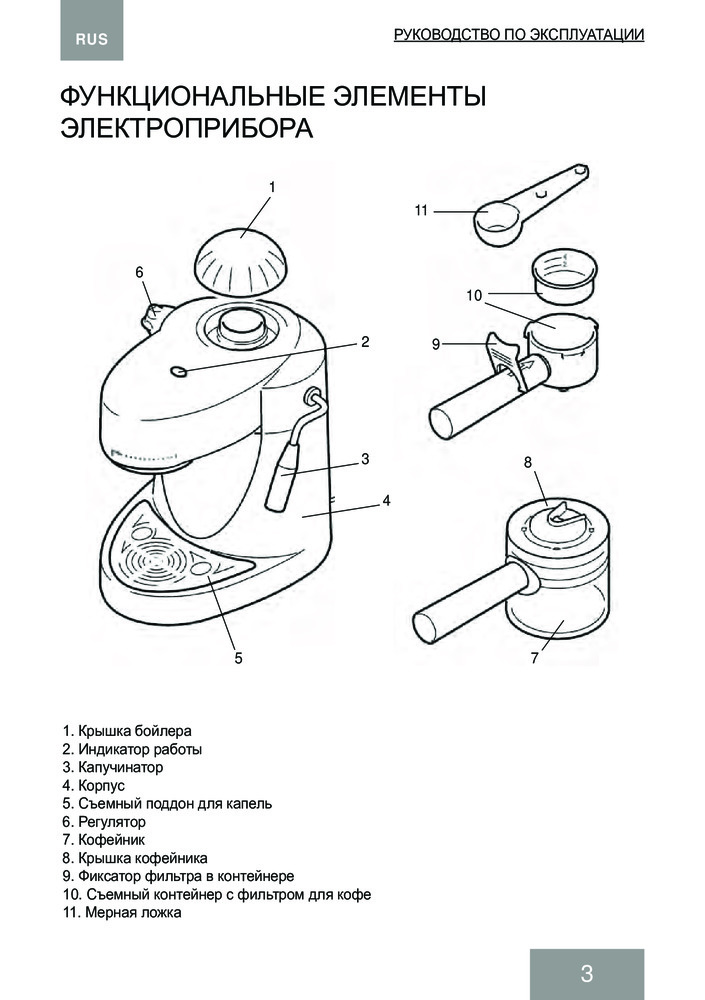 RUS

РУКОВОДСТВО ПО ЭКСПЛУАТАЦИИ

ФУНКЦИОНАЛЬНЫЕ ЭЛЕМЕНТЫ ЭЛЕКТРОПРИБОРА

1
6
2
3
4
5
11
10
9
8
7

1. Крышка бойлера
2. Индикатор работы
3. Капучинатор
4. Корпус
5. Съемный поддон для капель
6. Регулятор
7. Кофейник
8. Крышка кофейника
9. Фиксатор фильтра в контейнере
10. Съемный контейнер с фильтром для кофе
11. Мерная ложка

3