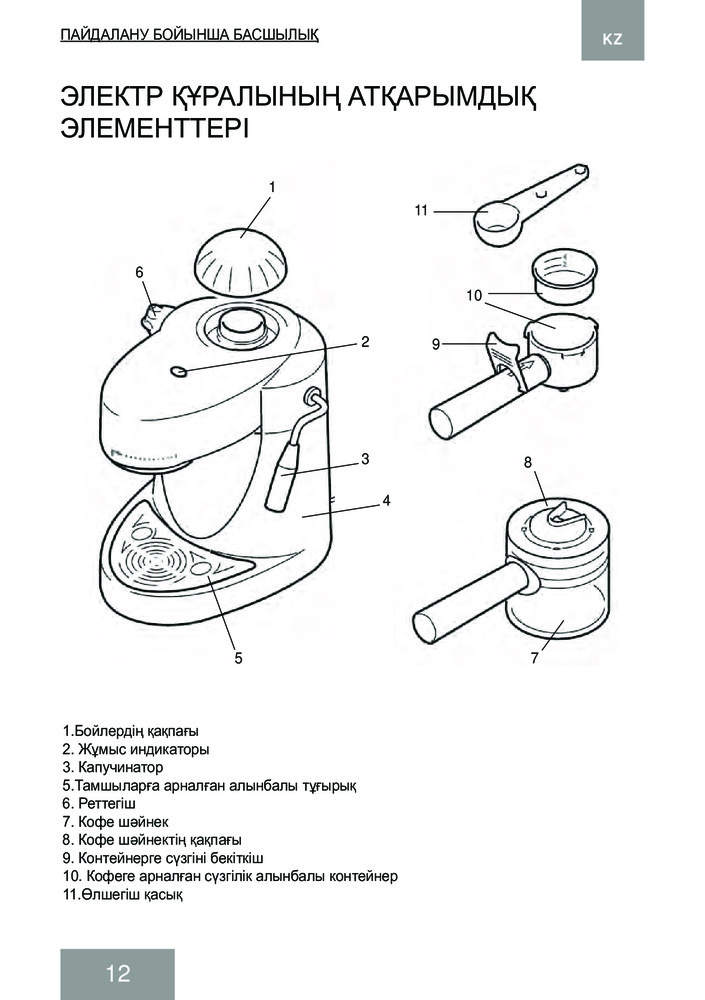 ПАЙДАЛАНУ БОЙЫНША БАСШЫЛЫҚ

KZ

ЭЛЕКТР ҚҰРАЛЫНЫҢ АТҚАРЫМДЫҚ ЭЛЕМЕНТТЕРІ

1
6
2
3
4
5
11
10
9
8
7

1.Бойлердің қақпағы
2. Жұмыс индикаторы
3. Капучинатор
5.Тамшыларға арналған алынбалы тұғырық
6. Реттегіш
7. Кофе шәйнек
8. Кофе шәйнектің қақпағы
9. Контейнерге сүзгіні бекіткіш
10. Кофеге арналған сүзгілік алынбалы контейнер
11.Өлшегіш қасық

12