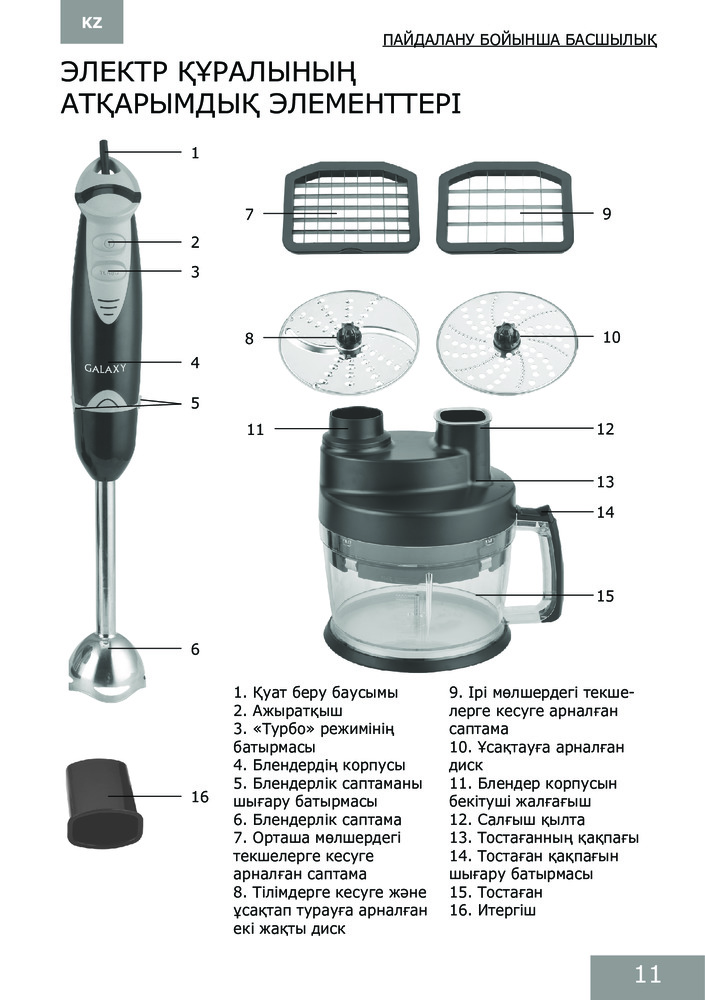 KZ

ПАЙДАЛАНУ БОЙЫНША БАСШЫЛЫҚ

ЭЛЕКТР ҚҰРАЛЫНЫҢ АТҚАРЫМДЫҚ ЭЛЕМЕНТТЕРІ

1
2
3
GALAXY
4
5
6
16

7
9
8
10
11
12
13
14
15

1. Қуат беру баусымы
2. Ажыратқыш
3. «Турбо» режимінің батырмасы
4. Блендердің корпусы
5. Блендерлік саптаманы шығару батырмасы
6. Блендерлік саптама
7. Орташа мөлшердегі текшелерге кесуге арналған саптама
8. Тілімдерге кесуге және ұсақтап турауға арналған екі жақты диск

9. Ірі мөлшердегі текшелерге кесуге арналған саптама
10. Ұсақтауға арналған диск
11. Блендер корпусын бекітуші жалғағыш
12. Салғыш қылта
13. Тостағанның қақпағы
14. Тостаған қақпағын шығару батырмасы
15. Тостаған
16. Итергіш

11