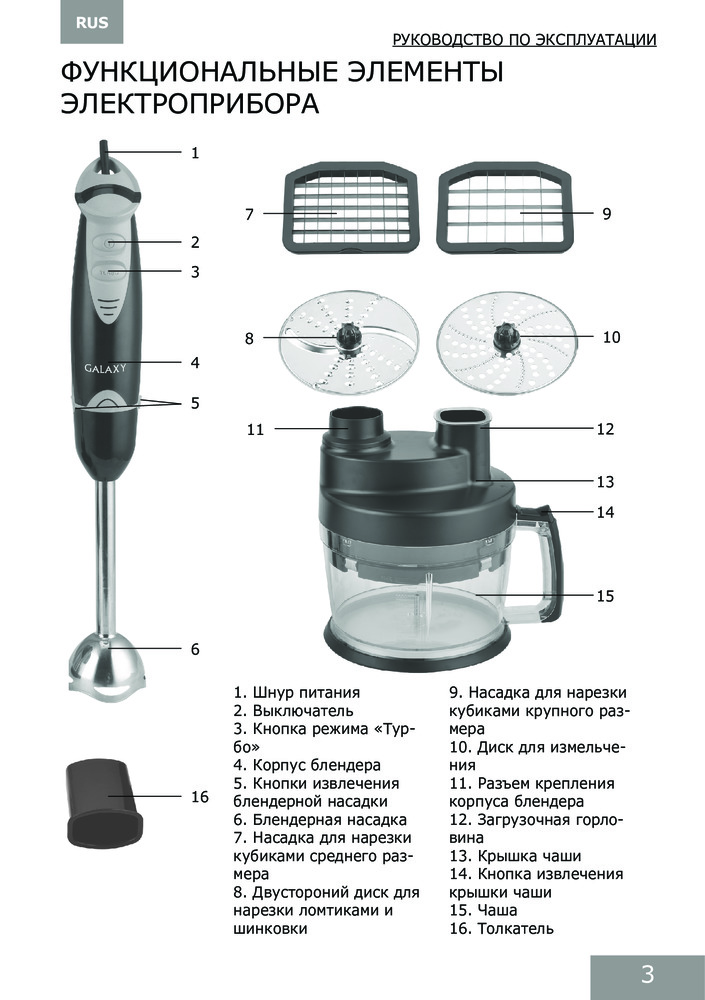 RUS

РУКОВОДСТВО ПО ЭКСПЛУАТАЦИИ

ФУНКЦИОНАЛЬНЫЕ ЭЛЕМЕНТЫ ЭЛЕКТРОПРИБОРА

1
2
3
GALAXY
4
5
6
16
7
9
8
10
11
12
13
14
15

1. Шнур питания
2. Выключатель
3. Кнопка режима «Турбо»
4. Корпус блендера
5. Кнопки извлечения блендерной насадки
6. Блендерная насадка
7. Насадка для нарезки кубиками среднего размера
8. Двустороний диск для нарезки ломтиками и шинковки

9. Насадка для нарезки кубиками крупного размера
10. Диск для измельчения
11. Разъем крепления корпуса блендера
12. Загрузочная горловина
13. Крышка чаши
14. Кнопка извлечения крышки чаши
15. Чаша
16. Толкатель

3