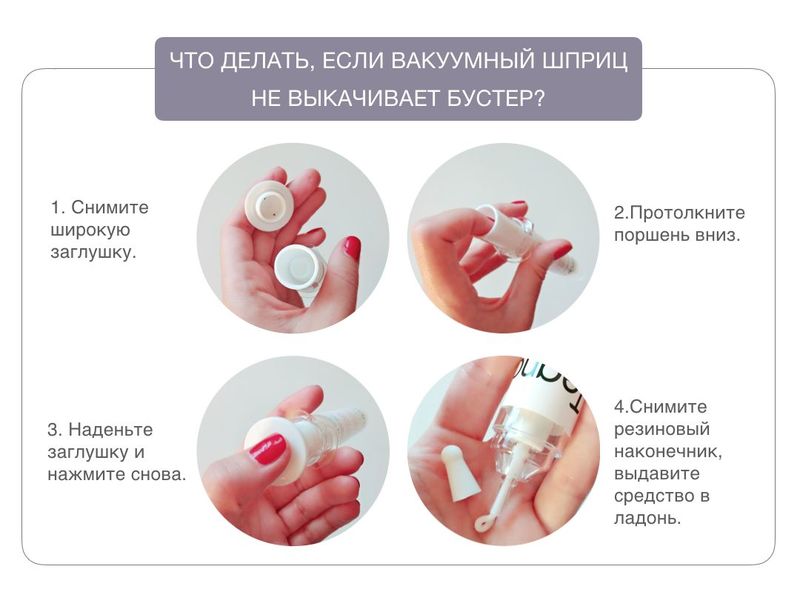 ЧТО ДЕЛАТЬ, ЕСЛИ ВАКУУМНЫЙ ШПРИЦ НЕ ВЫКАЧИВАЕТ БУСТЕР?

1. Снимите широкую заглушку.

2.Протолкните поршень вниз.

3. Наденьте заглушку и нажмите снова.

4.Снимите резиновый наконечник, выдавите средство в ладонь.