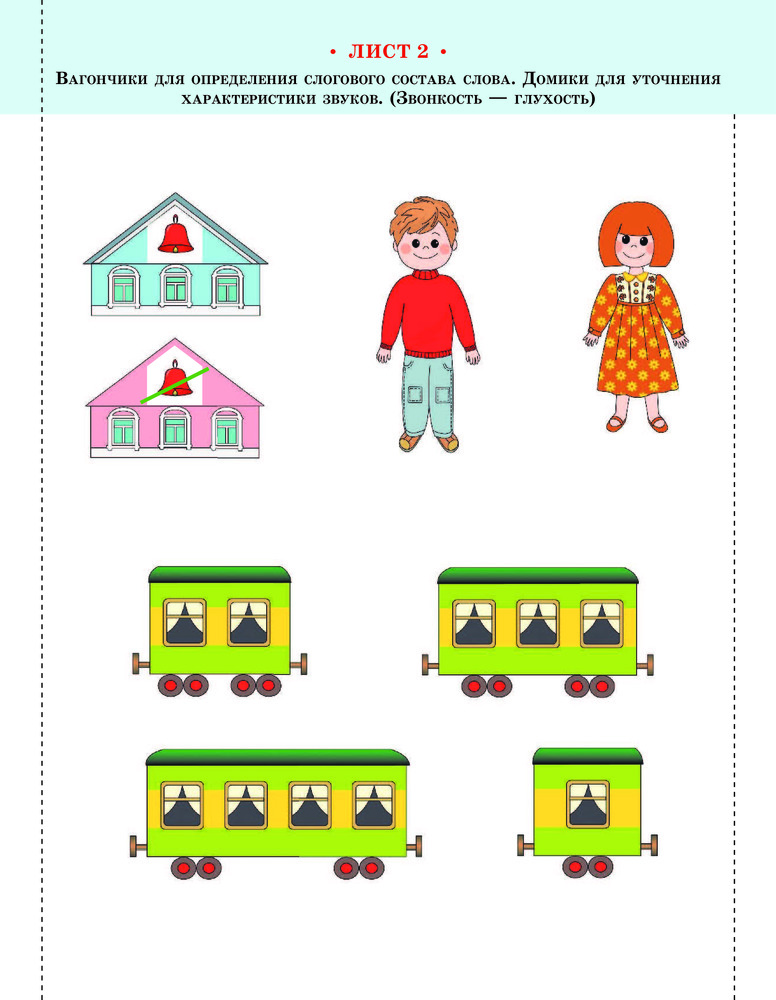 • ЛИСТ 2 •

Вагончики для определения слогового состава слова. Домики для уточнения характеристики звуков. (Звонкость — глухость)