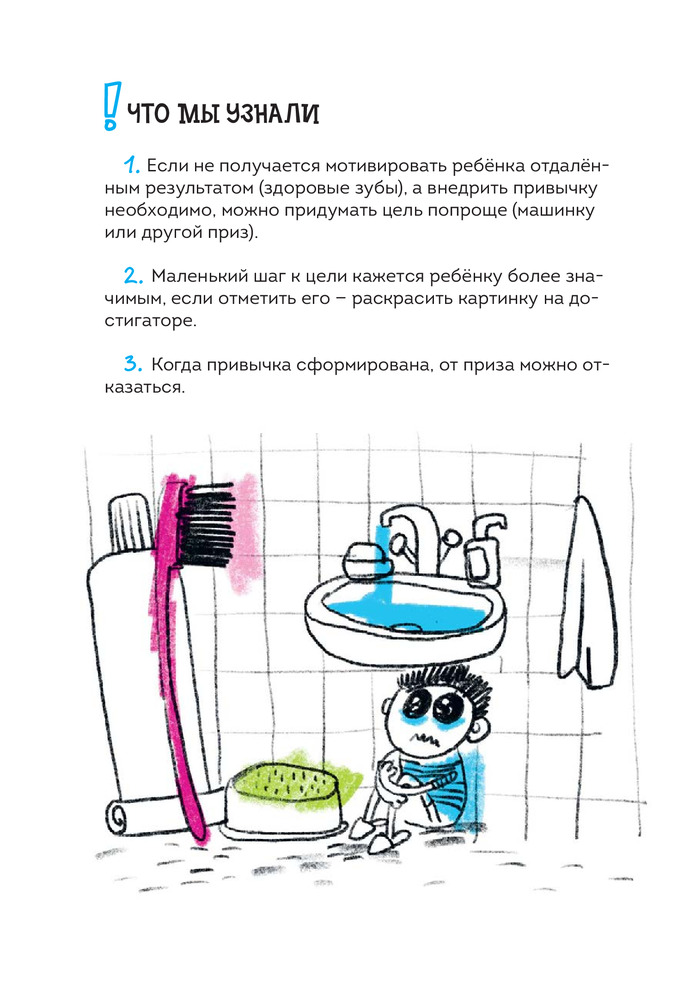 ! ЧТО МЫ УЗНАЛИ

1. Если не получается мотивировать ребёнка отдалённым результатом (здоровые зубы), а внедрить привычку необходимо, можно придумать цель попроще (машинку или другой приз).

2. Маленький шаг к цели кажется ребёнку более значимым, если отметить его – раскрасить картинку на достигаторе.

3. Когда привычка сформирована, от приза можно отказаться.