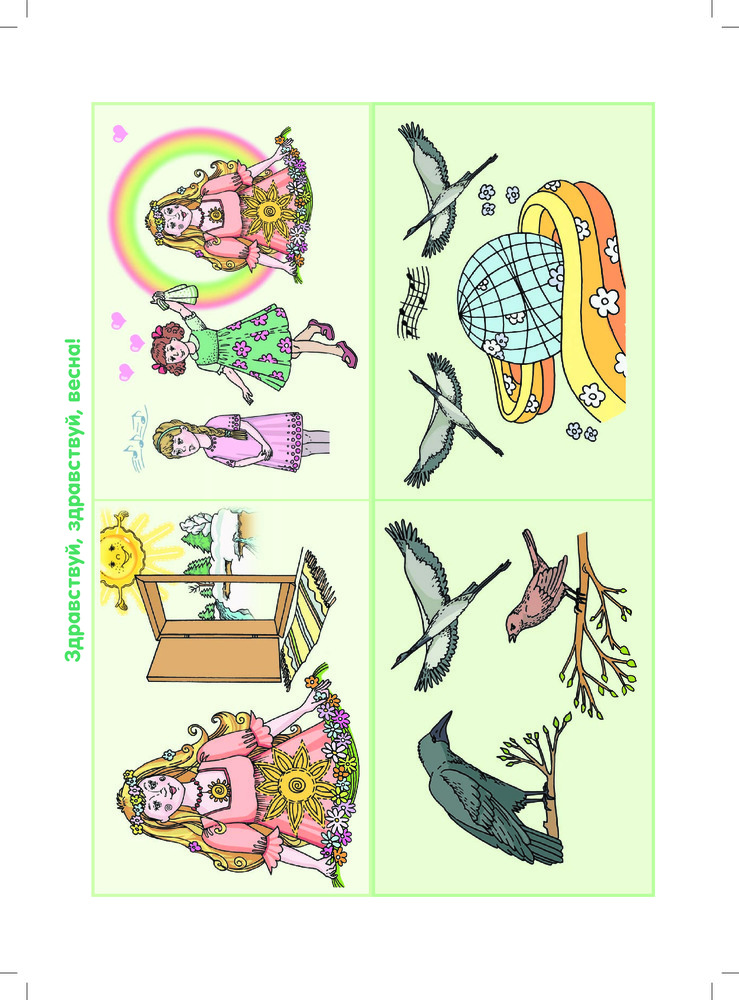 Здравствуй, здравствуй, весна!