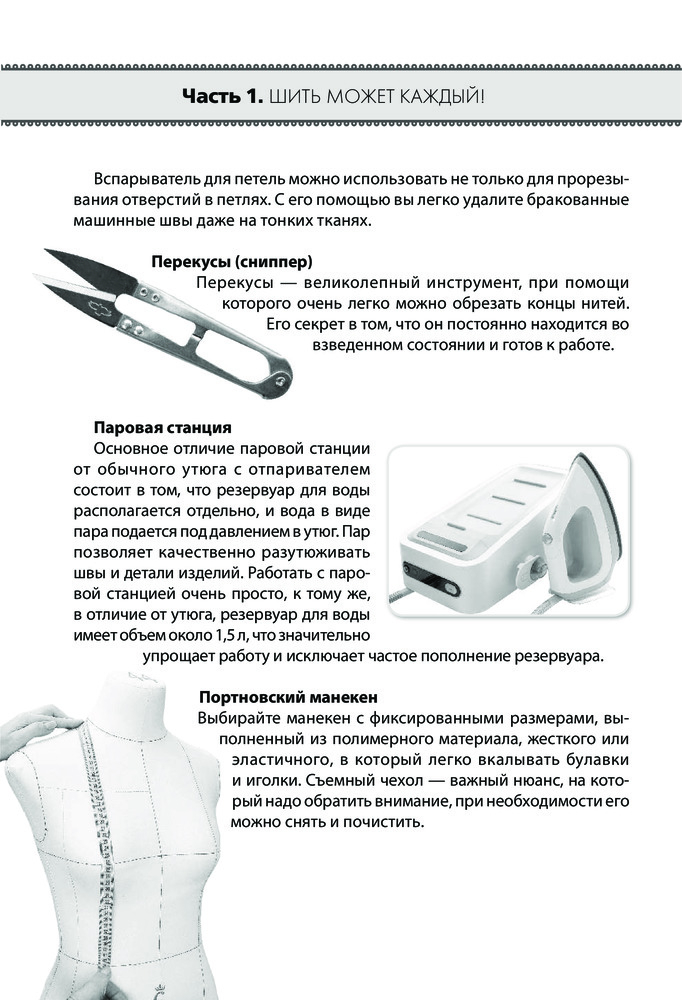 **Часть 1.** ШИТЬ МОЖЕТ КАЖДЫЙ!

Вспарыватель для петель можно использовать не только для прорезывания отверстий в петлях. С его помощью вы легко удалите бракованные машинные швы даже на тонких тканях.

**Перекусы (сниппер)**

Перекусы — великолепный инструмент, при помощи которого очень легко можно обрезать концы нитей. Его секрет в том, что он постоянно находится во взведенном состоянии и готов к работе.

**Паровая станция**

Основное отличие паровой станции от обычного утюга с отпаривателем состоит в том, что резервуар для воды располагается отдельно, и вода в виде пара подается под давлением в утюг. Пар позволяет качественно разутюживать швы и детали изделий. Работать с паровой станцией очень просто, к тому же, в отличие от утюга, резервуар для воды имеет объем около 1,5 л, что значительно упрощает работу и исключает частое пополнение резервуара.

**Портновский манекен**

Выбирайте манекен с фиксированными размерами, выполненный из полимерного материала, жесткого или эластичного, в который легко вкалывать булавки и иголки. Съемный чехол — важный нюанс, на который надо обратить внимание, при необходимости его можно снять и почистить.