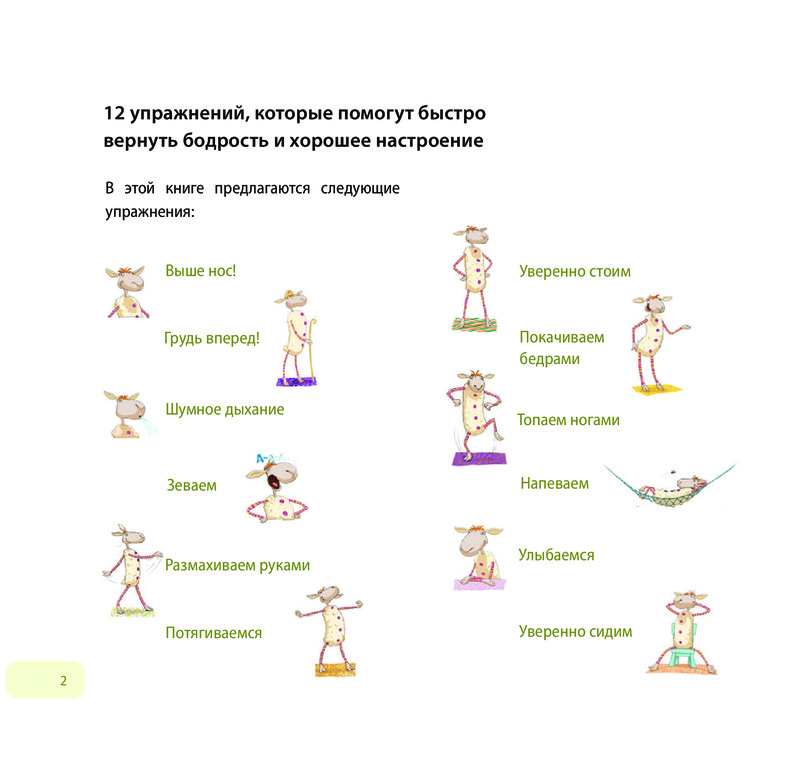 12 упражнений, которые помогут быстро вернуть бодрость и хорошее настроение

В этой книге предлагаются следующие упражнения:

Выше нос!

Грудь вперед!

Шумное дыхание

А-а-а

Зеваем

Размахиваем руками

Потягиваемся

Уверенно стоим

Покачиваем бедрами

Топаем ногами

Напеваем

Улыбаемся

Уверенно сидим

2