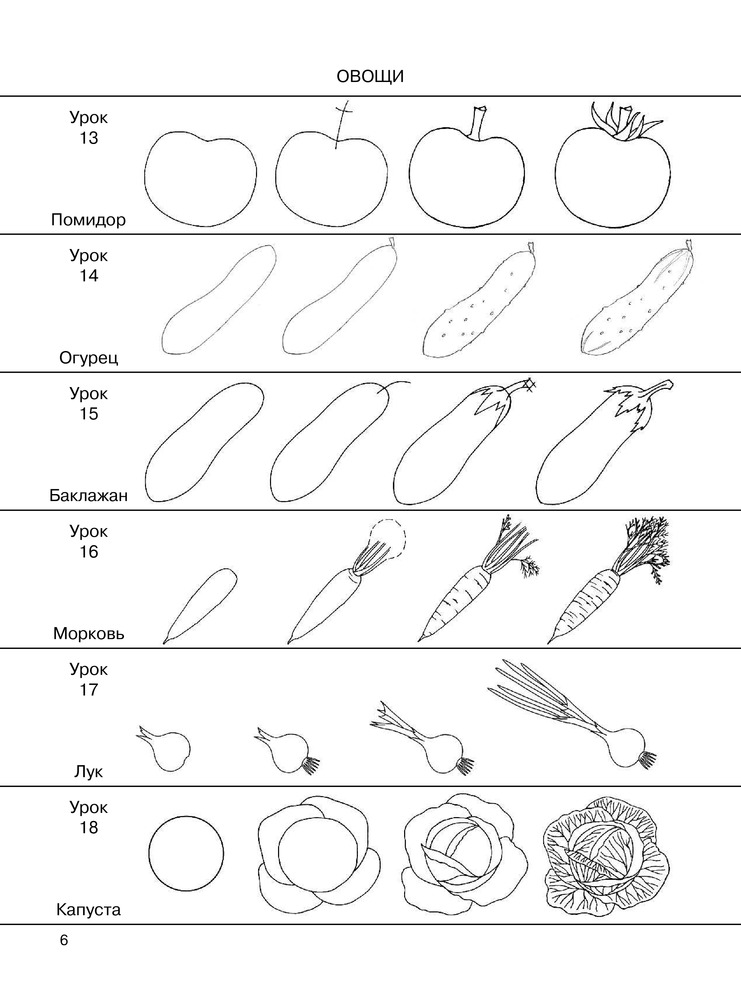 ОВОЩИ

Урок
13

Помидор

Урок
14

Огурец

Урок
15

Баклажан

Урок
16

Морковь

Урок
17

Лук

Урок
18

Капуста

6