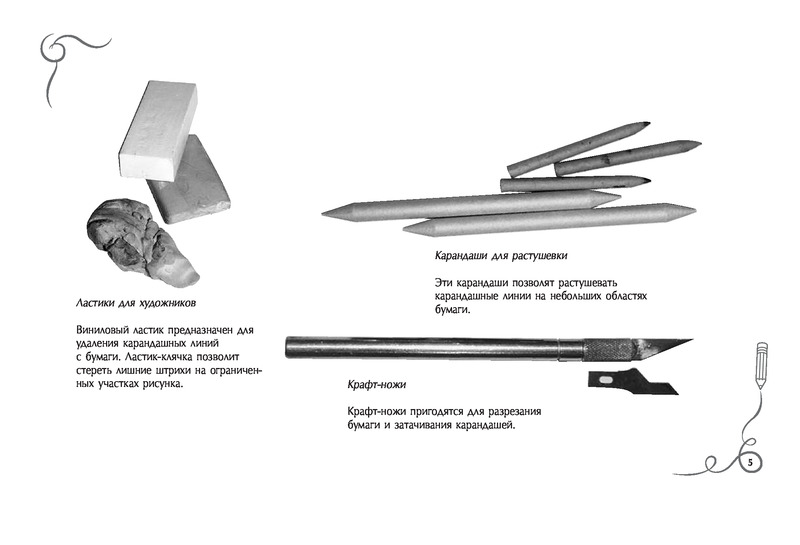 Ластики для художников

Виниловый ластик предназначен для удаления карандашных линий с бумаги. Ластик-клячка позволит стереть лишние штрихи на ограниченных участках рисунка.

Карандаши для растушевки

Эти карандаши позволят растушевать карандашные линии на небольших областях бумаги.

Крафт-ножи

Крафт-ножи пригодятся для разрезания бумаги и затачивания карандашей.

5