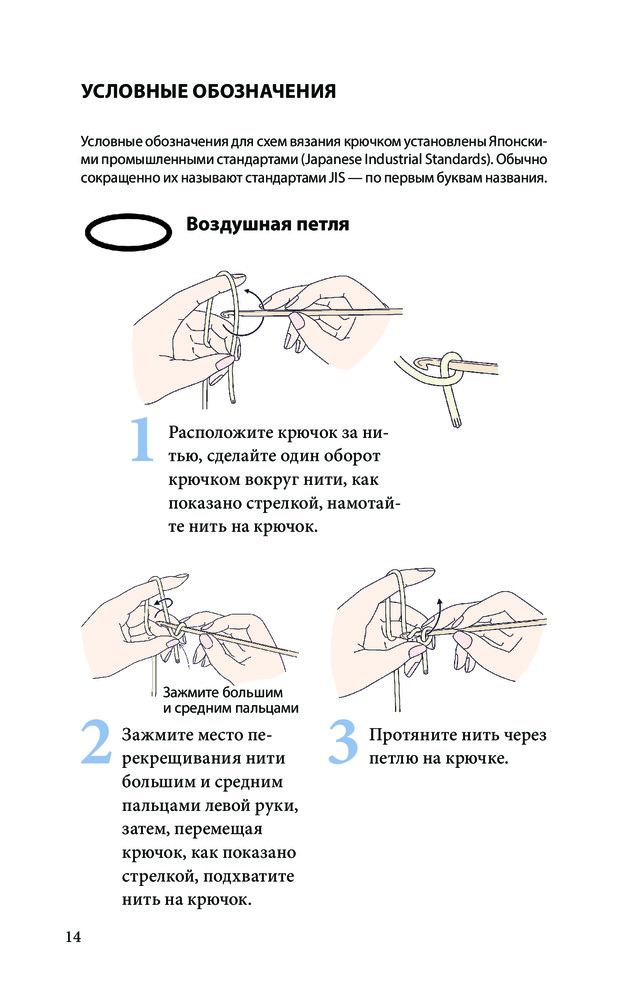 УСЛОВНЫЕ ОБОЗНАЧЕНИЯ

Условные обозначения для схем вязания крючком установлены Японскими промышленными стандартами (Japanese Industrial Standards). Обычно сокращенно их называют стандартами JIS — по первым буквам названия.

Воздушная петля

1 Расположите крючок за нитью, сделайте один оборот крючком вокруг нити, как показано стрелкой, намотайте нить на крючок.

Зажмите большим и средним пальцами

2 Зажмите место перекрещивания нити большим и средним пальцами левой руки, затем, перемещая крючок, как показано стрелкой, подхватите нить на крючок.

3 Протяните нить через петлю на крючке.

14