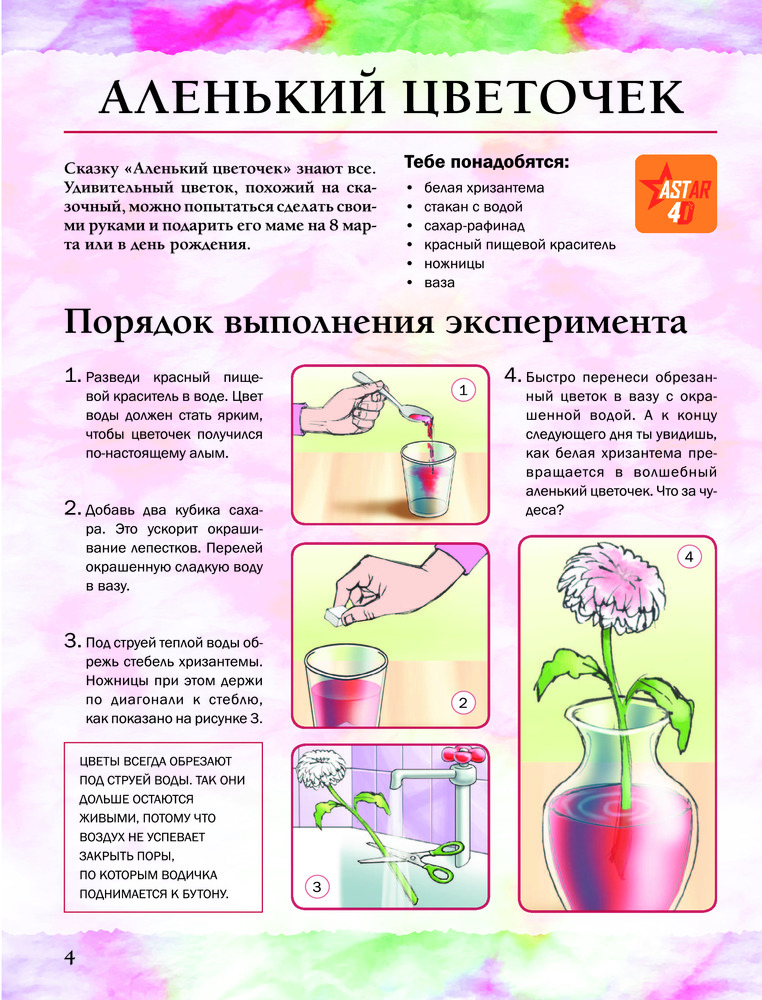 АЛЕНЬКИЙ ЦВЕТОЧЕК

Сказку «Аленький цветочек» знают все. Удивительный цветок, похожий на сказочный, можно попытаться сделать своими руками и подарить его маме на 8 марта или в день рождения.

Тебе понадобятся:
• белая хризантема
• стакан с водой
• сахар-рафинад
• красный пищевой краситель
• ножницы
• ваза

ASTAR 4D

Порядок выполнения эксперимента

1. Разведи красный пищевой краситель в воде. Цвет воды должен стать ярким, чтобы цветочек получился по-настоящему алым.

2. Добавь два кубика сахара. Это ускорит окрашивание лепестков. Перелей окрашенную сладкую воду в вазу.

3. Под струей теплой воды обрежь стебель хризантемы. Ножницы при этом держи по диагонали к стеблю, как показано на рисунке 3.

ЦВЕТЫ ВСЕГДА ОБРЕЗАЮТ ПОД СТРУЕЙ ВОДЫ. ТАК ОНИ ДОЛЬШЕ ОСТАЮТСЯ ЖИВЫМИ, ПОТОМУ ЧТО ВОЗДУХ НЕ УСПЕВАЕТ ЗАКРЫТЬ ПОРЫ, ПО КОТОРЫМ ВОДИЧКА ПОДНИМАЕТСЯ К БУТОНУ.

1

2

3

4. Быстро перенеси обрезанный цветок в вазу с окрашенной водой. А к концу следующего дня ты увидишь, как белая хризантема превращается в волшебный аленький цветочек. Что за чудеса?

4

4