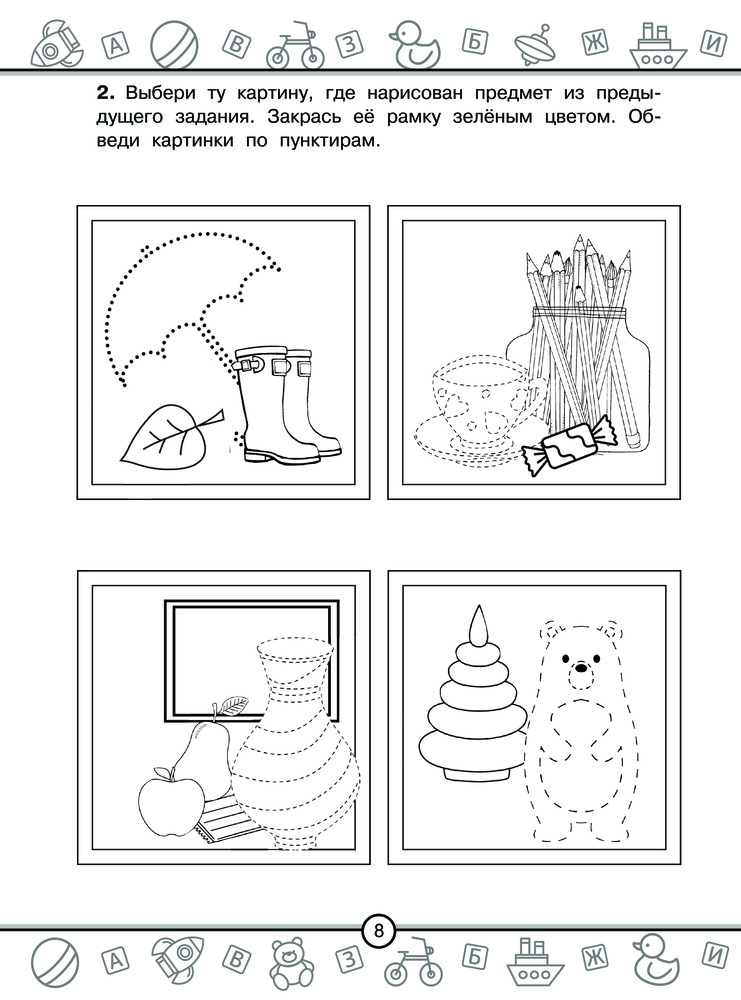 А В З Б Ж И

**2.** Выбери ту картину, где нарисован предмет из предыдущего задания. Закрась её рамку зелёным цветом. Обведи картинки по пунктирам.

8

А В З Б Ж И