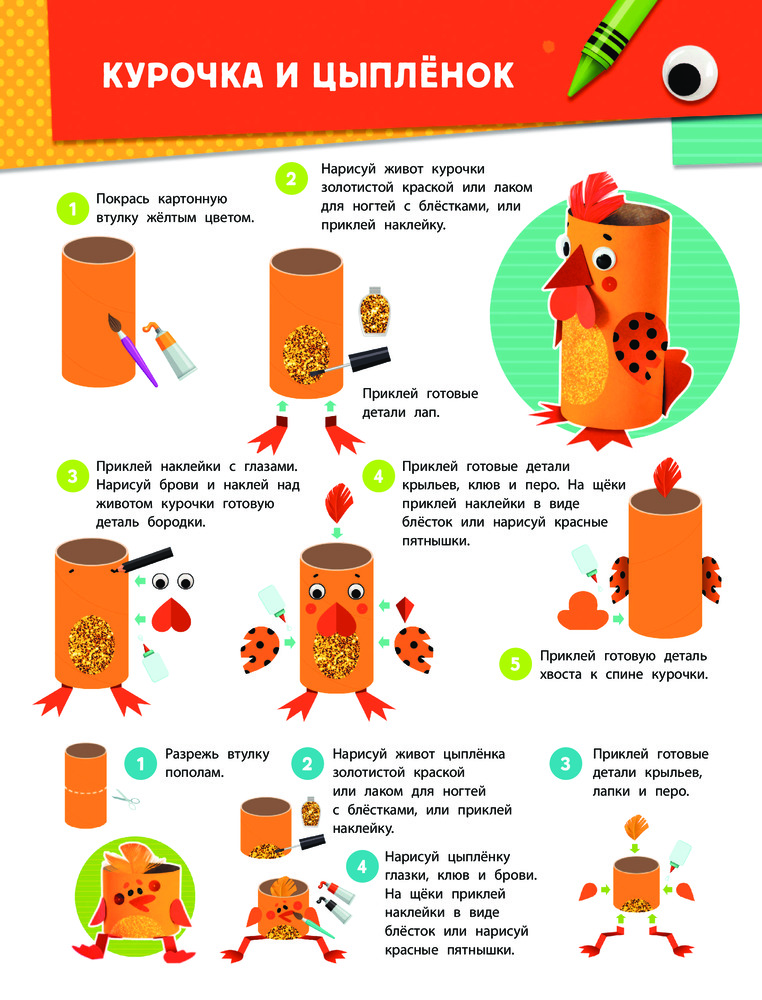 КУРОЧКА И ЦЫПЛЁНОК

1 Покрась картонную втулку жёлтым цветом.

2 Нарисуй живот курочки золотистой краской или лаком для ногтей с блёстками, или приклей наклейку.

Приклей готовые детали лап.

3 Приклей наклейки с глазами. Нарисуй брови и наклей над животом курочки готовую деталь бородки.

4 Приклей готовые детали крыльев, клюв и перо. На щёки приклей наклейки в виде блёсток или нарисуй красные пятнышки.

5 Приклей готовую деталь хвоста к спине курочки.

1 Разрежь втулку пополам.

2 Нарисуй живот цыплёнка золотистой краской или лаком для ногтей с блёстками, или приклей наклейку.

3 Приклей готовые детали крыльев, лапки и перо.

4 Нарисуй цыплёнку глазки, клюв и брови. На щёки приклей наклейки в виде блёсток или нарисуй красные пятнышки.