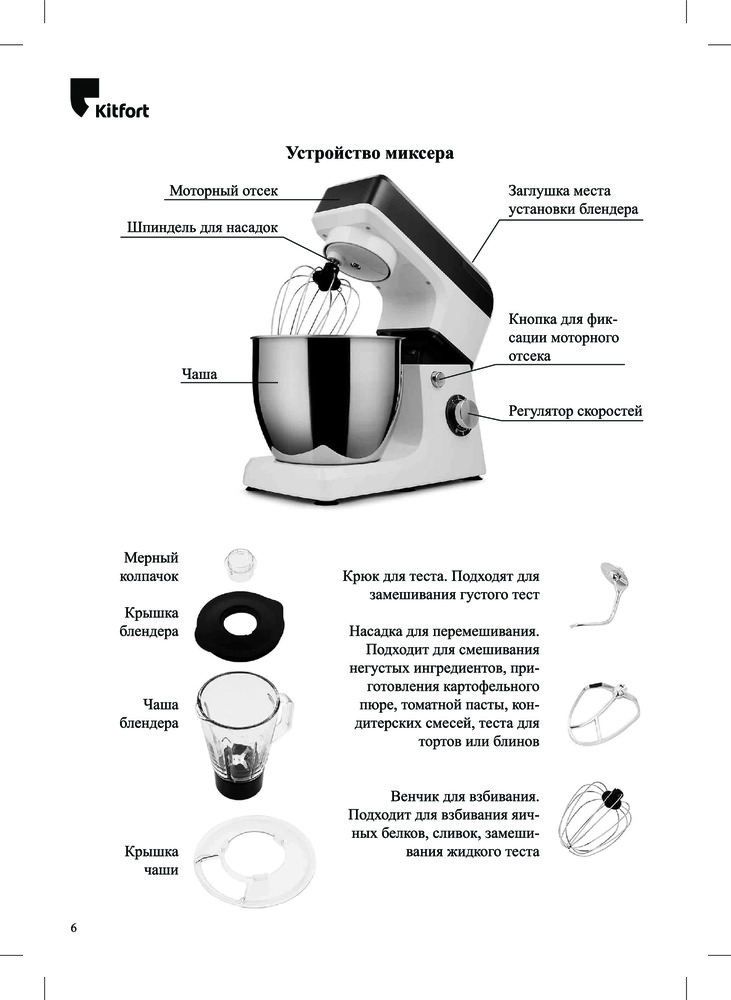 Kitfort

Устройство миксера

Моторный отсек

Шпиндель для насадок

Чаша

Заглушка места установки блендера

Кнопка для фиксации моторного отсека

Регулятор скоростей

Мерный колпачок

Крышка блендера

Чаша блендера

Крышка чаши

Крюк для теста. Подходят для замешивания густого тест

Насадка для перемешивания. Подходит для смешивания негустых ингредиентов, приготовления картофельного пюре, томатной пасты, кондитерских смесей, теста для тортов или блинов

Венчик для взбивания. Подходит для взбивания яичных белков, сливок, замешивания жидкого теста

6