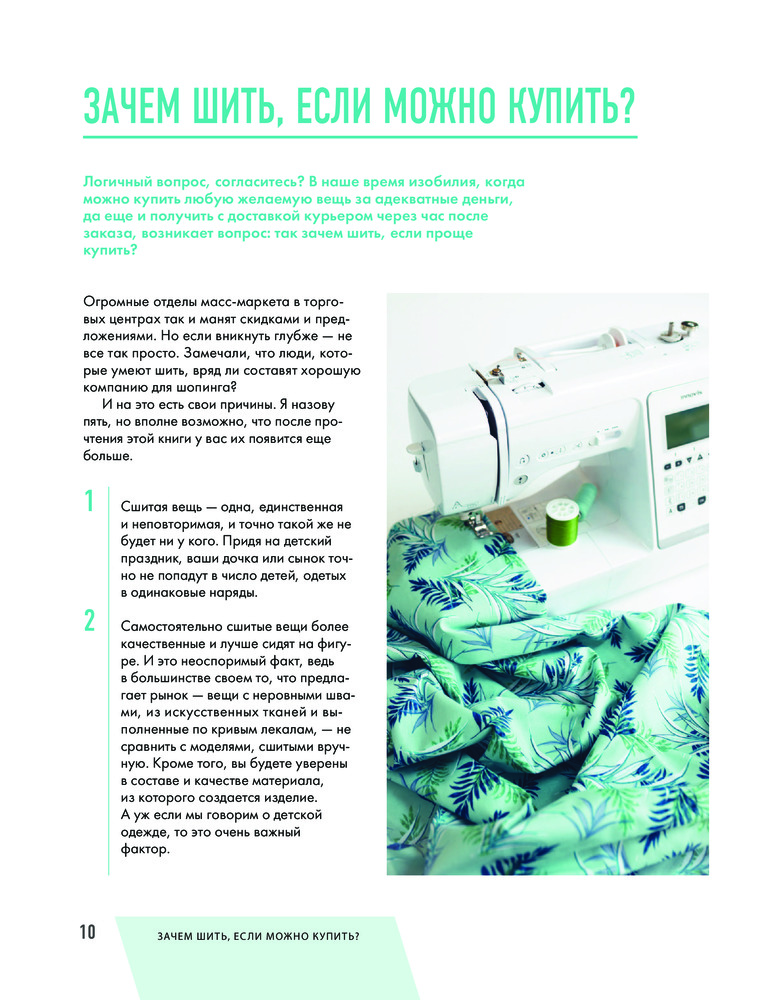 ЗАЧЕМ ШИТЬ, ЕСЛИ МОЖНО КУПИТЬ?

Логичный вопрос, согласитесь? В наше время изобилия, когда можно купить любую желаемую вещь за адекватные деньги, да еще и получить с доставкой курьером через час после заказа, возникает вопрос: так зачем шить, если проще купить?

Огромные отделы масс-маркета в торговых центрах так и манят скидками и предложениями. Но если вникнуть глубже — не все так просто. Замечали, что люди, которые умеют шить, вряд ли составят хорошую компанию для шопинга?

И на это есть свои причины. Я назову пять, но вполне возможно, что после прочтения этой книги у вас их появится еще больше.

1

Сшитая вещь — одна, единственная и неповторимая, и точно такой же не будет ни у кого. Придя на детский праздник, ваши дочка или сынок точно не попадут в число детей, одетых в одинаковые наряды.

2

Самостоятельно сшитые вещи более качественные и лучше сидят на фигуре. И это неоспоримый факт, ведь в большинстве своем то, что предлагает рынок — вещи с неровными швами, из искусственных тканей и выполненные по кривым лекалам, — не сравнить с моделями, сшитыми вручную. Кроме того, вы будете уверены в составе и качестве материала, из которого создается изделие. А уж если мы говорим о детской одежде, то это очень важный фактор.

10 ЗАЧЕМ ШИТЬ, ЕСЛИ МОЖНО КУПИТЬ?