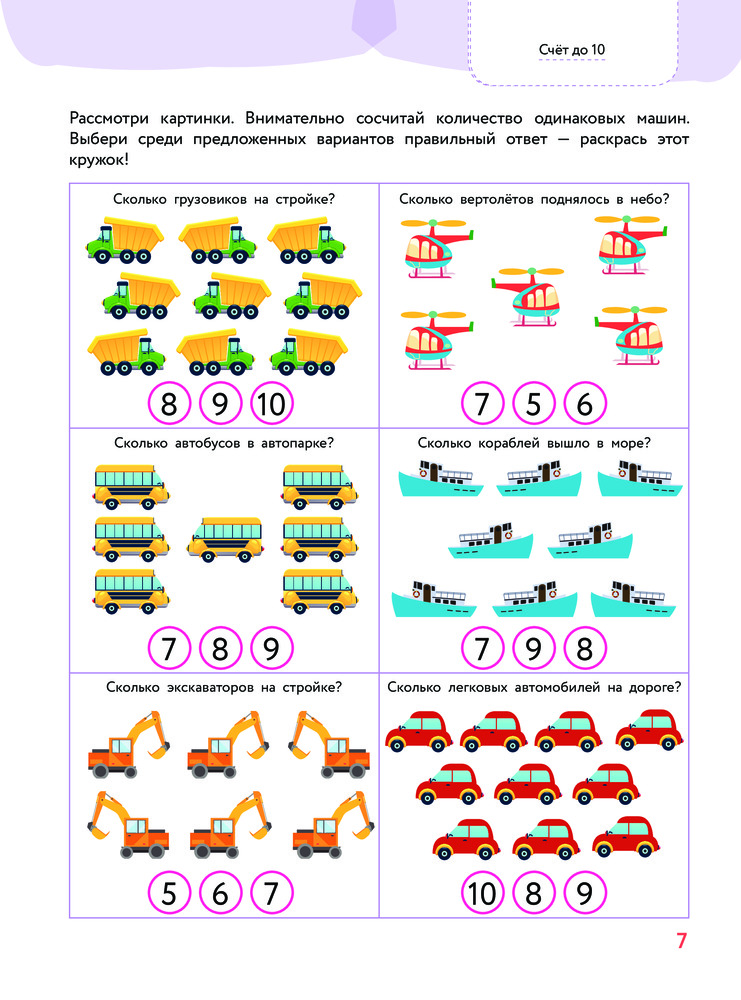 Счёт до 10

Рассмотри картинки. Внимательно сосчитай количество одинаковых машин. Выбери среди предложенных вариантов правильный ответ — раскрась этот кружок!

Сколько грузовиков на стройке?

8 9 10

Сколько вертолётов поднялось в небо?

7 5 6

Сколько автобусов в автопарке?

7 8 9

Сколько кораблей вышло в море?

7 9 8

Сколько экскаваторов на стройке?

5 6 7

Сколько легковых автомобилей на дороге?

10 8 9

7