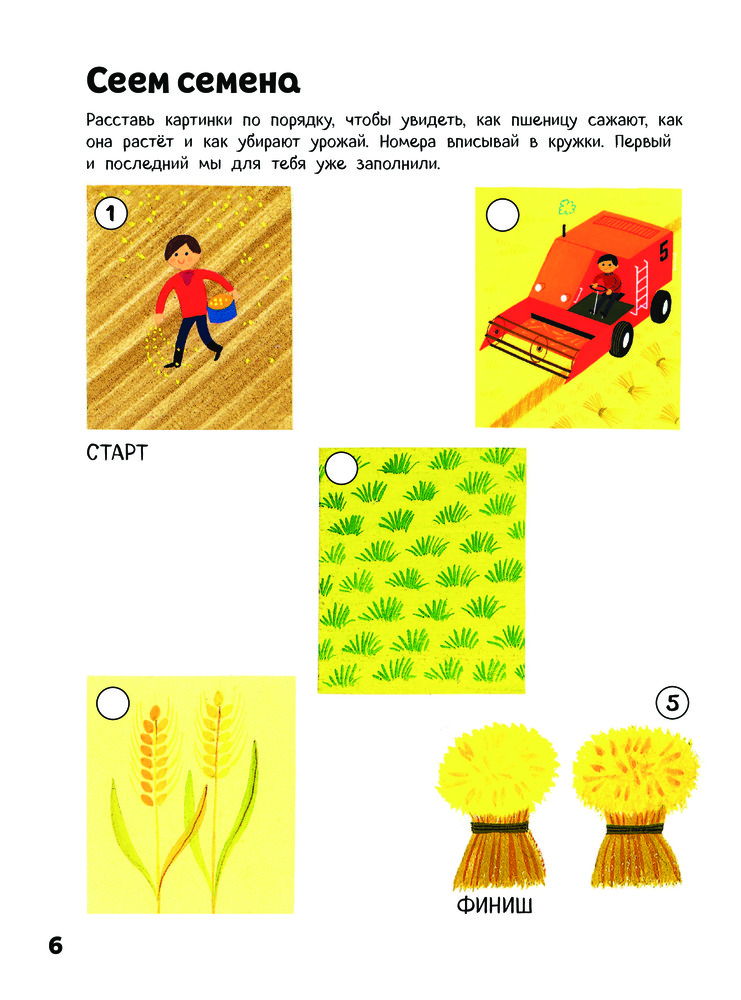 Сеем семена

Расставь картинки по порядку, чтобы увидеть, как пшеницу сажают, как она растёт и как убирают урожай. Номера вписывай в кружки. Первый и последний мы для тебя уже заполнили.

1

5

СТАРТ

5

ФИНИШ

6