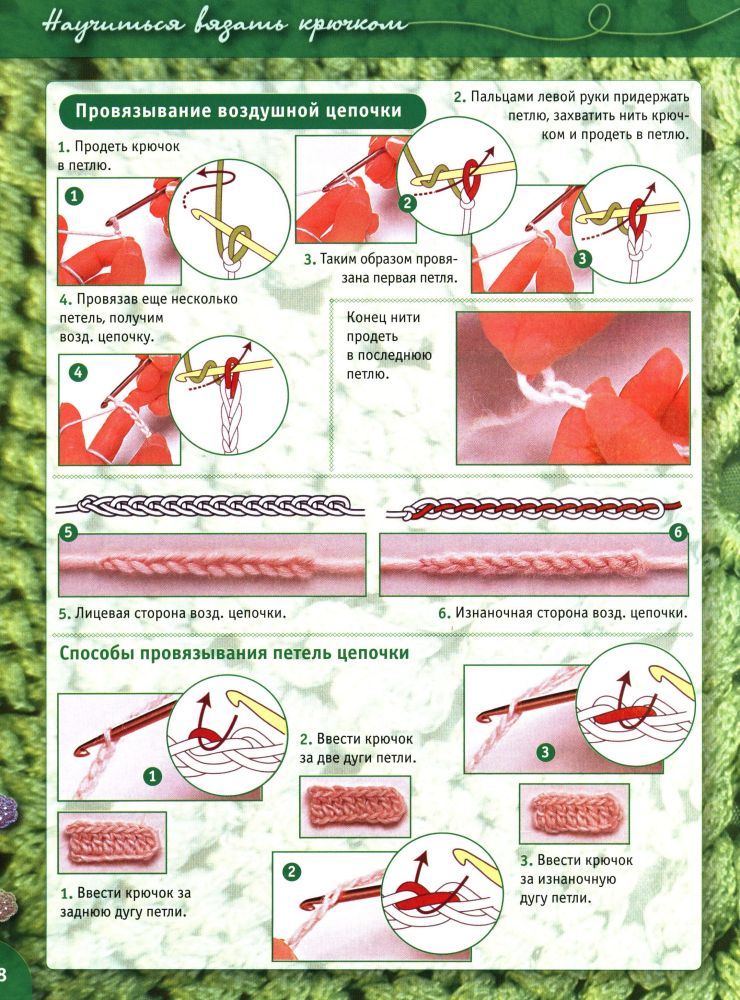 Научиться вязать крючком

Провязывание воздушной цепочки

1. Продеть крючок в петлю.

1

2. Пальцами левой руки придержать петлю, захватить нить крючком и продеть в петлю.

2

3. Таким образом провязана первая петля.

3

4. Провязав еще несколько петель, получим возд. цепочку.

4

Конец нити продеть в последнюю петлю.

5

6

5. Лицевая сторона возд. цепочки.

6. Изнаночная сторона возд. цепочки.

Способы провязывания петель цепочки

1

1. Ввести крючок за заднюю дугу петли.

2. Ввести крючок за две дуги петли.

2

3

3. Ввести крючок за изнаночную дугу петли.

8