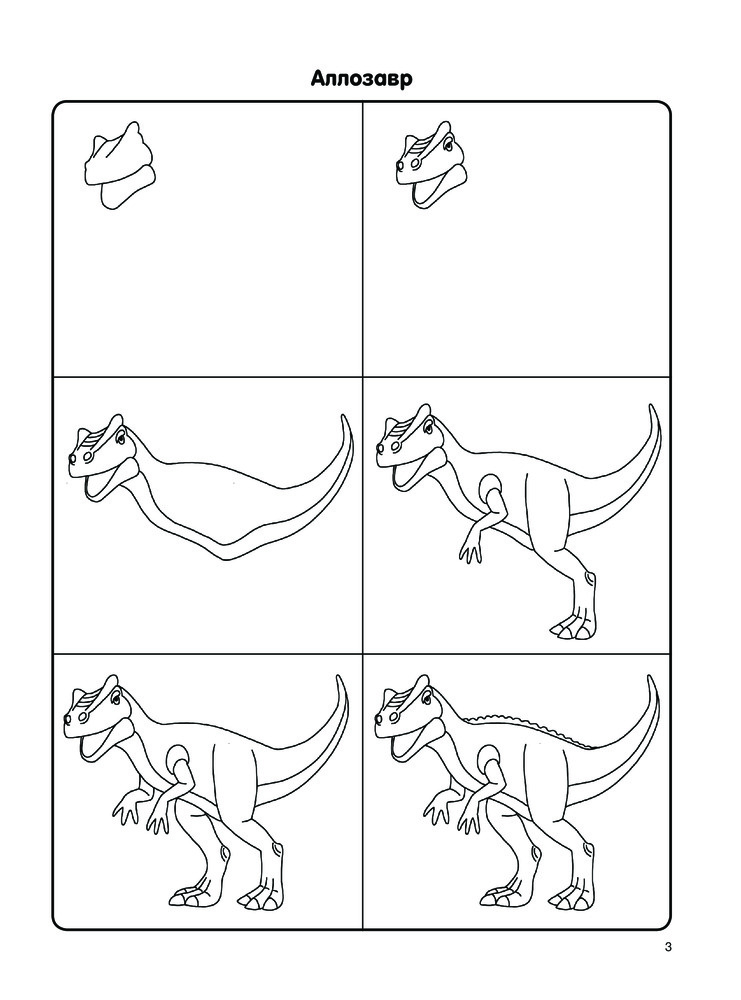 Аллозавр

3