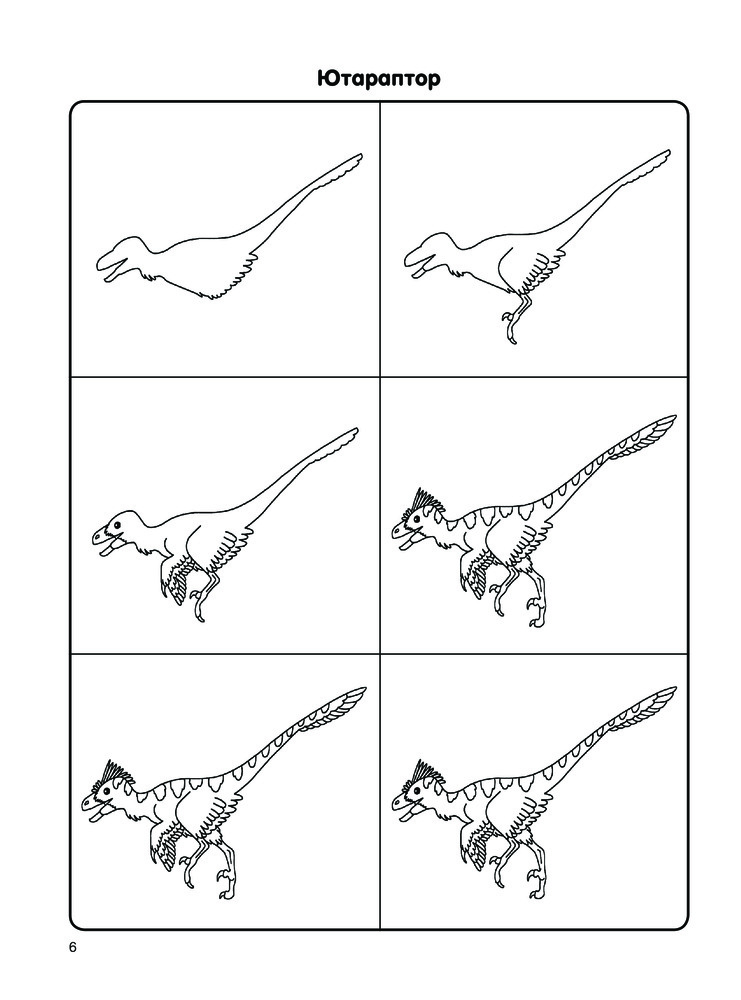 Ютараптор

6