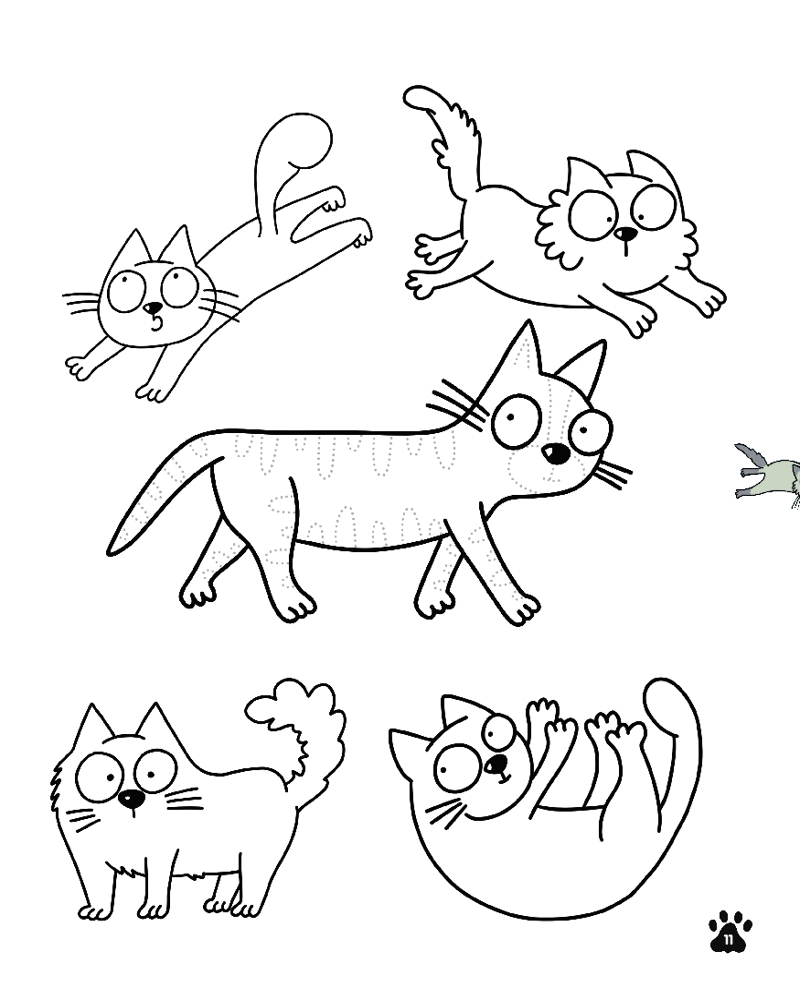 11