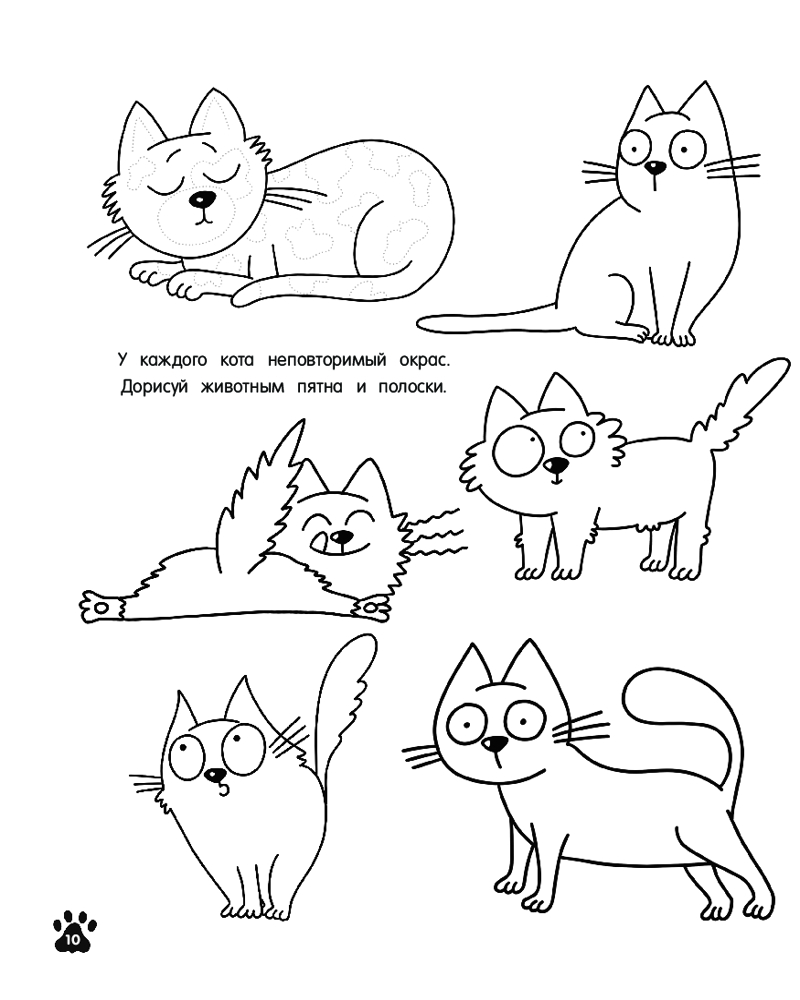 У каждого кота неповторимый окрас. Дорисуй животным пятна и полоски.

10