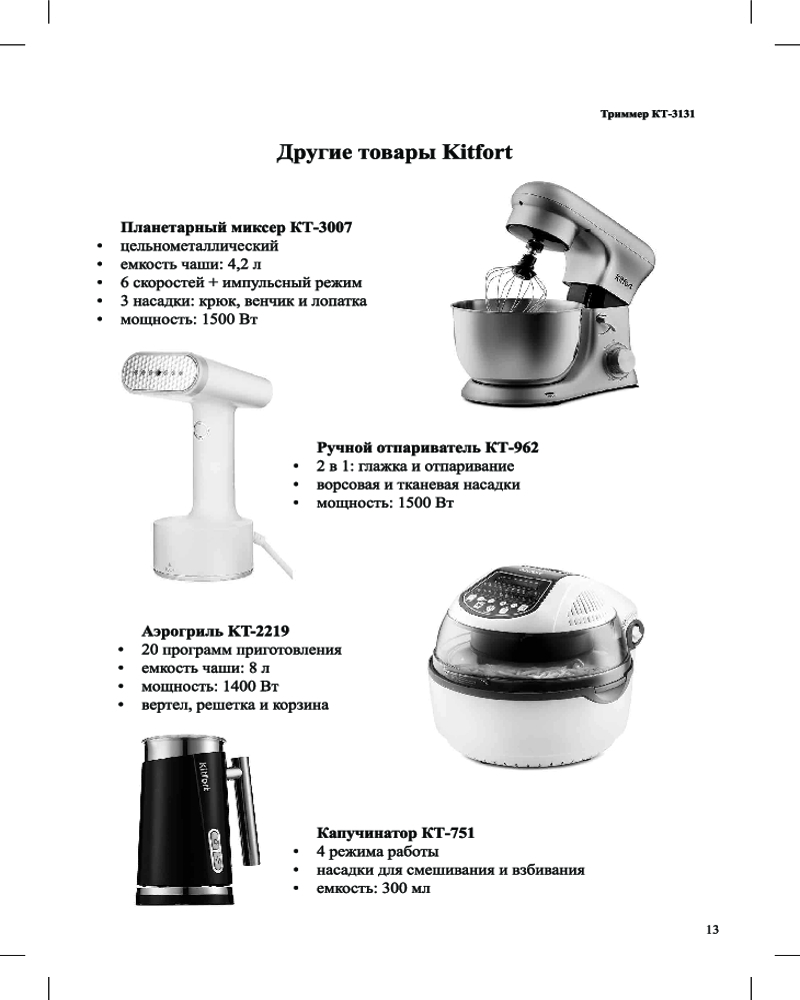 Триммер КТ-3131

Другие товары Kitfort

Планетарный миксер КТ-3007
• цельнометаллический
• емкость чаши: 4,2 л
• 6 скоростей + импульсный режим
• 3 насадки: крюк, венчик и лопатка
• мощность: 1500 Вт

Kitfort

Ручной отпариватель КТ-962
• 2 в 1: глажка и отпаривание
• ворсовая и тканевая насадки
• мощность: 1500 Вт

Аэрогриль КТ-2219
• 20 программ приготовления
• емкость чаши: 8 л
• мощность: 1400 Вт
• вертел, решетка и корзина

Kitfort

Капучинатор КТ-751
• 4 режима работы
• насадки для смешивания и взбивания
• емкость: 300 мл

13