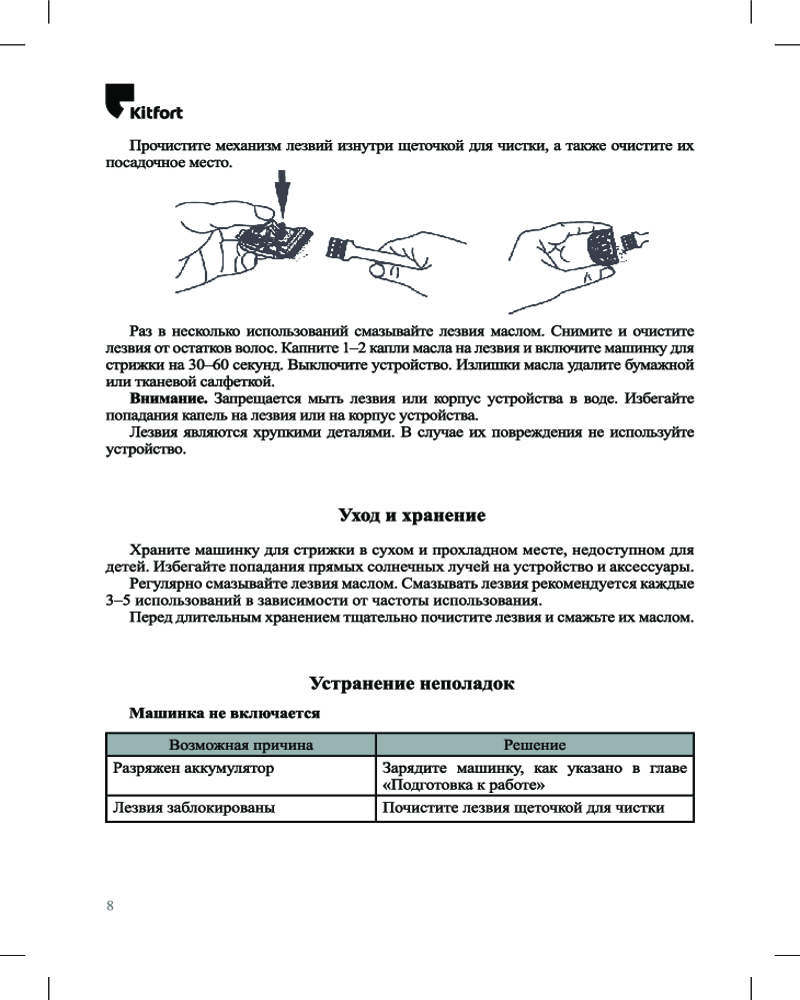 Kitfort

Прочистите механизм лезвий изнутри щеточкой для чистки, а также очистите их посадочное место.

Раз в несколько использований смазывайте лезвия маслом. Снимите и очистите лезвия от остатков волос. Капните 1–2 капли масла на лезвия и включите машинку для стрижки на 30–60 секунд. Выключите устройство. Излишки масла удалите бумажной или тканевой салфеткой.

**Внимание.** Запрещается мыть лезвия или корпус устройства в воде. Избегайте попадания капель на лезвия или на корпус устройства.

Лезвия являются хрупкими деталями. В случае их повреждения не используйте устройство.

Уход и хранение

Храните машинку для стрижки в сухом и прохладном месте, недоступном для детей. Избегайте попадания прямых солнечных лучей на устройство и аксессуары.

Регулярно смазывайте лезвия маслом. Смазывать лезвия рекомендуется каждые 3–5 использований в зависимости от частоты использования.

Перед длительным хранением тщательно почистите лезвия и смажьте их маслом.

Устранение неполадок

Машинка не включается

| Возможная причина | Решение |
|---|---|
| Разряжен аккумулятор | Зарядите машинку, как указано в главе «Подготовка к работе» |
| Лезвия заблокированы | Почистите лезвия щеточкой для чистки |

8