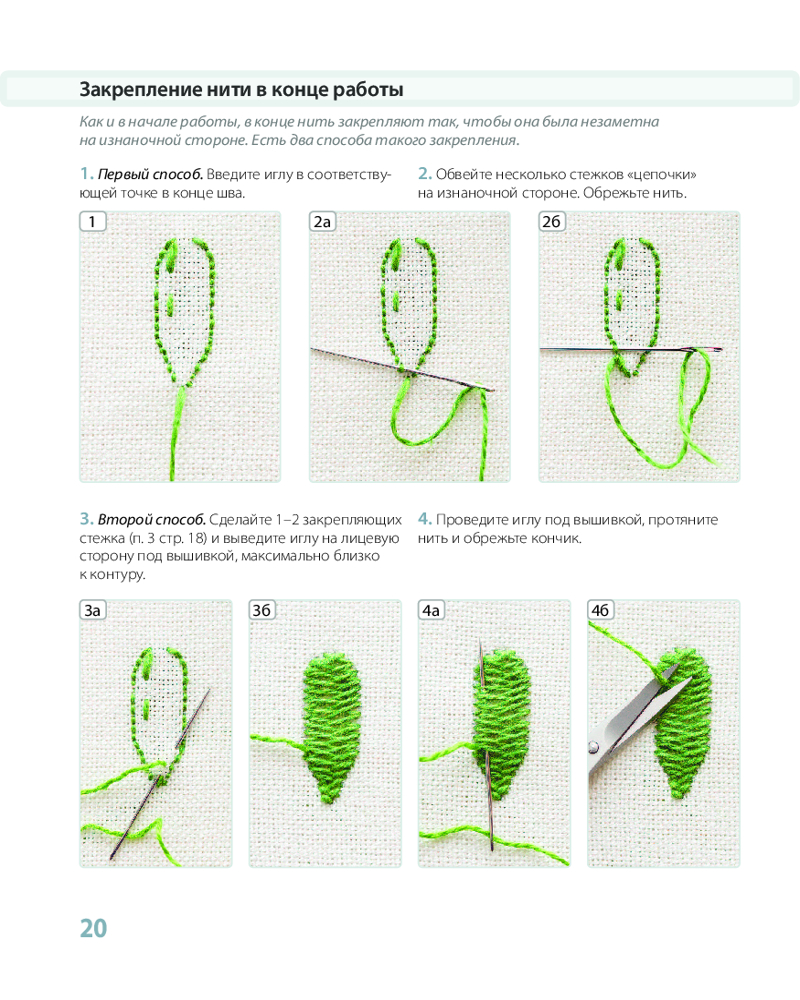 Закрепление нити в конце работы

Как и в начале работы, в конце нить закрепляют так, чтобы она была незаметна на изнаночной стороне. Есть два способа такого закрепления.

1. Первый способ. Введите иглу в соответствующей точке в конце шва.

2. Обвейте несколько стежков «цепочки» на изнаночной стороне. Обрежьте нить.

1

2а

2б

3. Второй способ. Сделайте 1–2 закрепляющих стежка (п. 3 стр. 18) и выведите иглу на лицевую сторону под вышивкой, максимально близко к контуру.

4. Проведите иглу под вышивкой, протяните нить и обрежьте кончик.

3а

3б

4а

4б

20