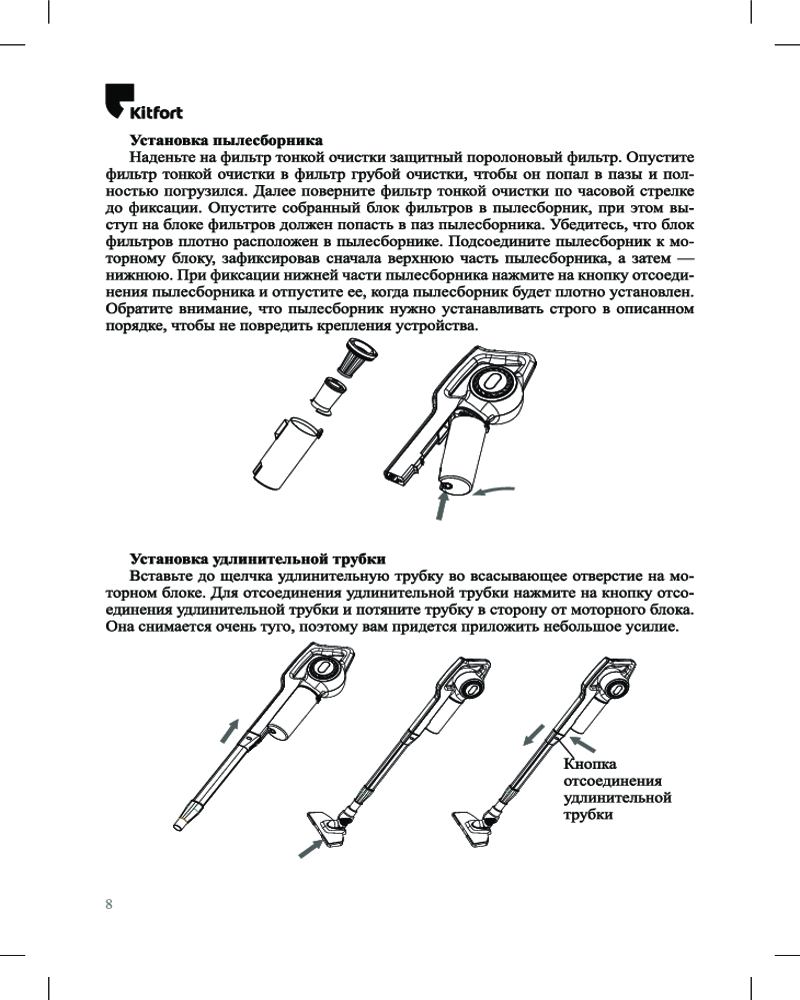 Kitfort

Установка пылесборника

Наденьте на фильтр тонкой очистки защитный поролоновый фильтр. Опустите фильтр тонкой очистки в фильтр грубой очистки, чтобы он попал в пазы и полностью погрузился. Далее поверните фильтр тонкой очистки по часовой стрелке до фиксации. Опустите собранный блок фильтров в пылесборник, при этом выступ на блоке фильтров должен попасть в паз пылесборника. Убедитесь, что блок фильтров плотно расположен в пылесборнике. Подсоедините пылесборник к моторному блоку, зафиксировав сначала верхнюю часть пылесборника, а затем — нижнюю. При фиксации нижней части пылесборника нажмите на кнопку отсоединения пылесборника и отпустите ее, когда пылесборник будет плотно установлен. Обратите внимание, что пылесборник нужно устанавливать строго в описанном порядке, чтобы не повредить крепления устройства.

Установка удлинительной трубки

Вставьте до щелчка удлинительную трубку во всасывающее отверстие на моторном блоке. Для отсоединения удлинительной трубки нажмите на кнопку отсоединения удлинительной трубки и потяните трубку в сторону от моторного блока. Она снимается очень туго, поэтому вам придется приложить небольшое усилие.

Кнопка отсоединения удлинительной трубки

8