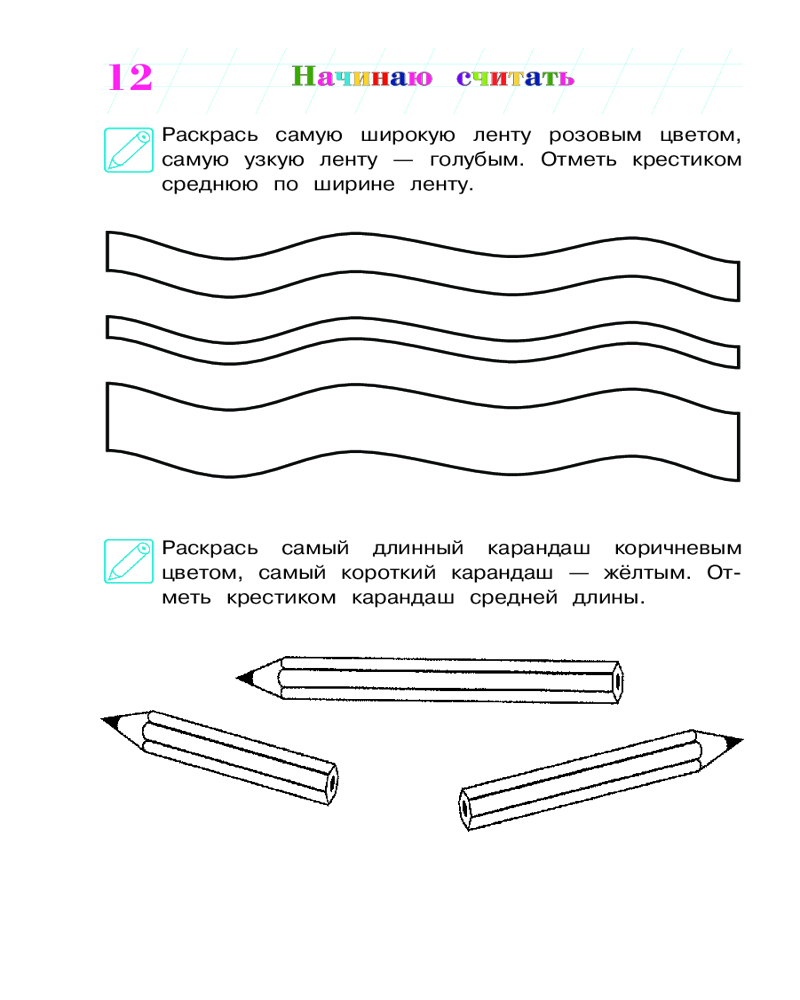 12 Начинаю считать

Раскрась самую широкую ленту розовым цветом, самую узкую ленту — голубым. Отметь крестиком среднюю по ширине ленту.

Раскрась самый длинный карандаш коричневым цветом, самый короткий карандаш — жёлтым. Отметь крестиком карандаш средней длины.