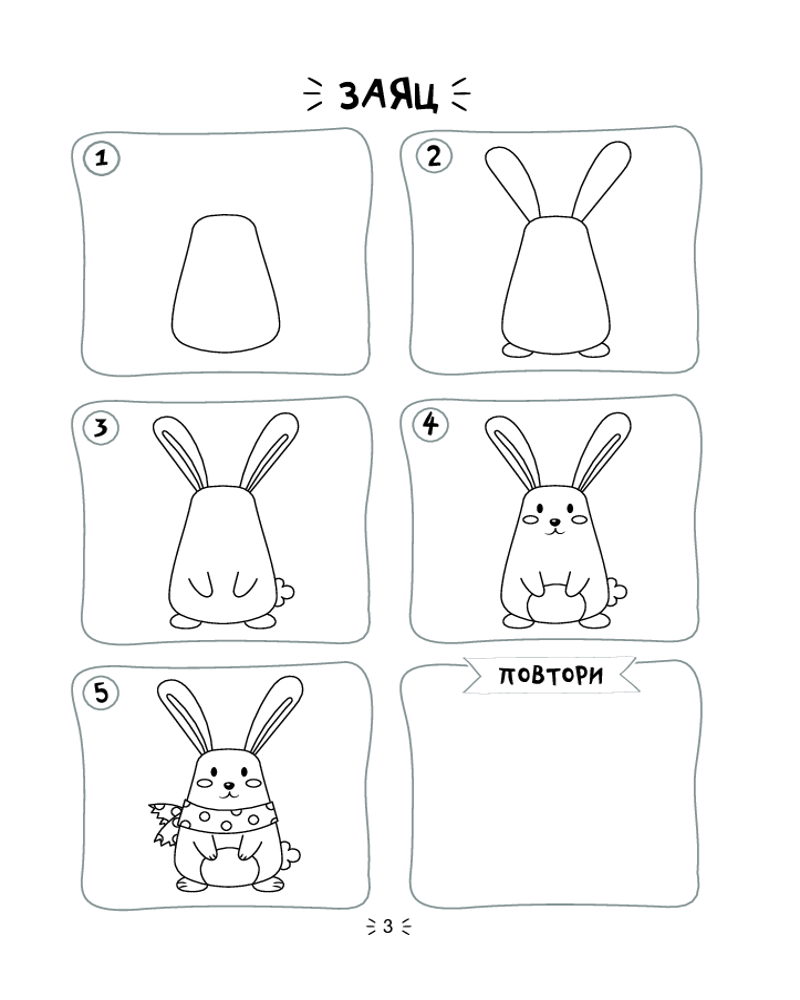 ЗАЯЦ

1

2

3

4

5

ПОВТОРИ

3