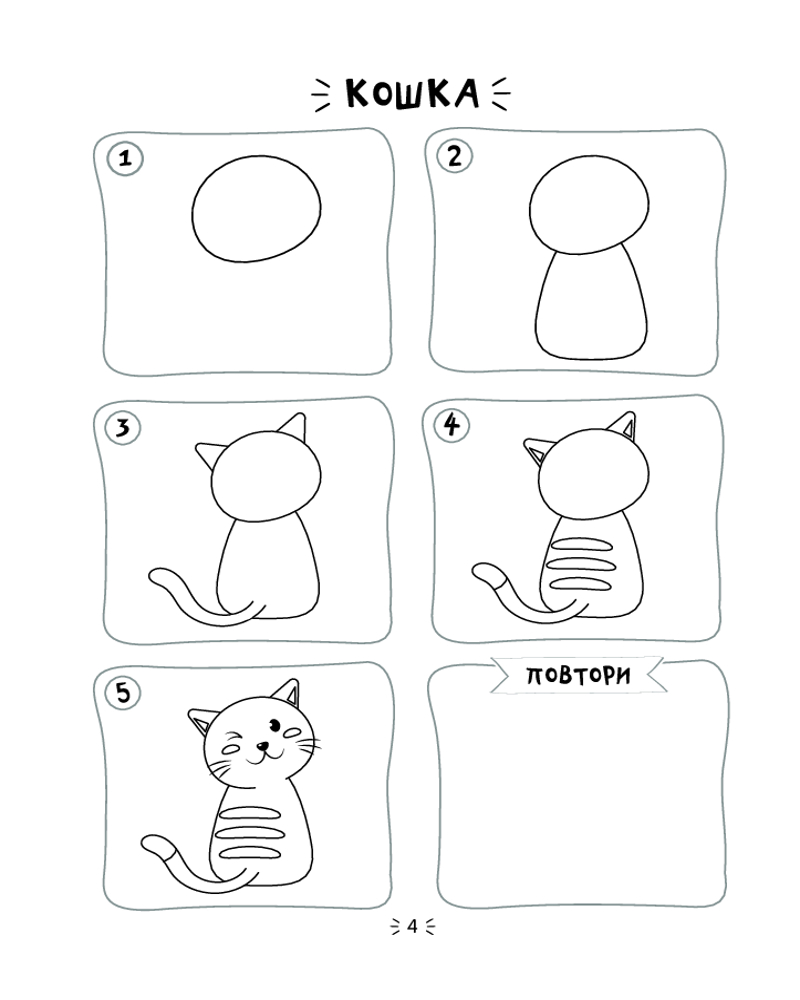 КОШКА

1

2

3

4

5

ПОВТОРИ

4