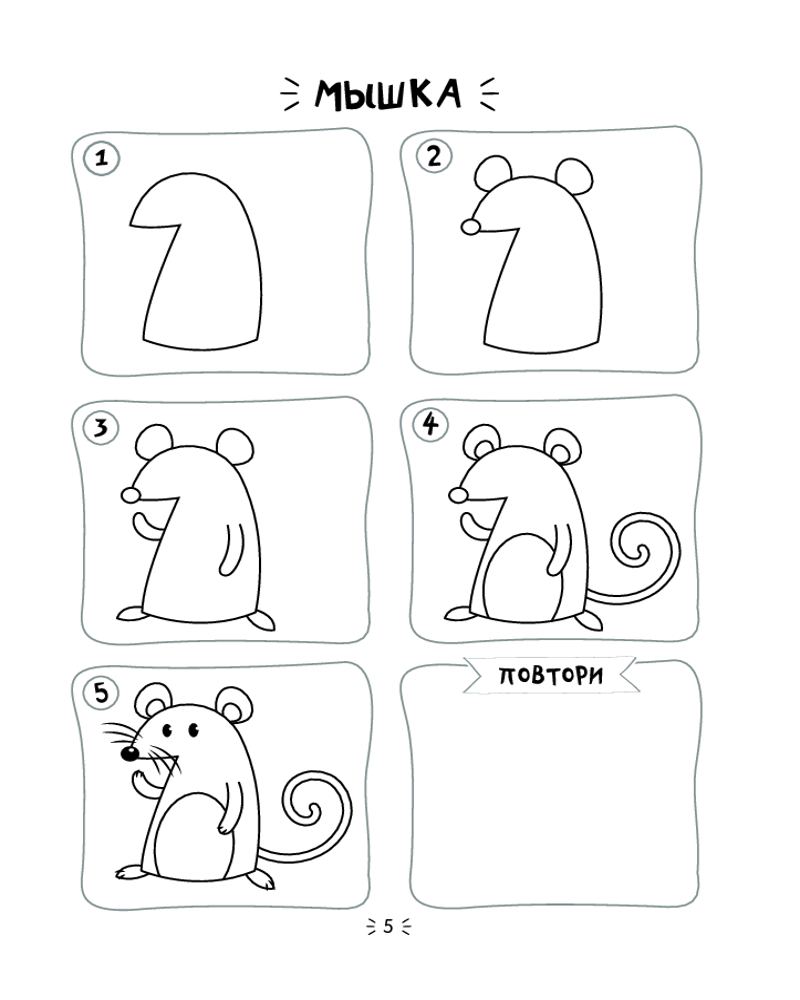 МЫШКА

1

2

3

4

5

ПОВТОРИ

5