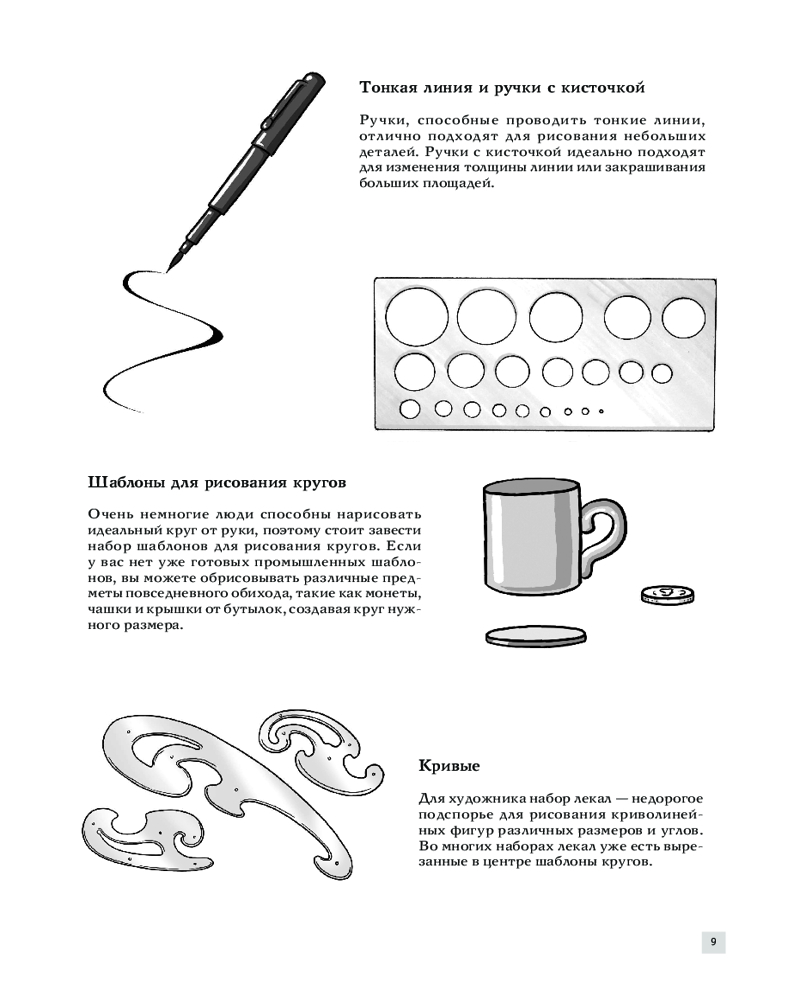 Тонкая линия и ручки с кисточкой

Ручки, способные проводить тонкие линии, отлично подходят для рисования небольших деталей. Ручки с кисточкой идеально подходят для изменения толщины линии или закрашивания больших площадей.

Шаблоны для рисования кругов

Очень немногие люди способны нарисовать идеальный круг от руки, поэтому стоит завести набор шаблонов для рисования кругов. Если у вас нет уже готовых промышленных шаблонов, вы можете обрисовывать различные предметы повседневного обихода, такие как монеты, чашки и крышки от бутылок, создавая круг нужного размера.

Кривые

Для художника набор лекал — недорогое подспорье для рисования криволинейных фигур различных размеров и углов. Во многих наборах лекал уже есть вырезанные в центре шаблоны кругов.

9