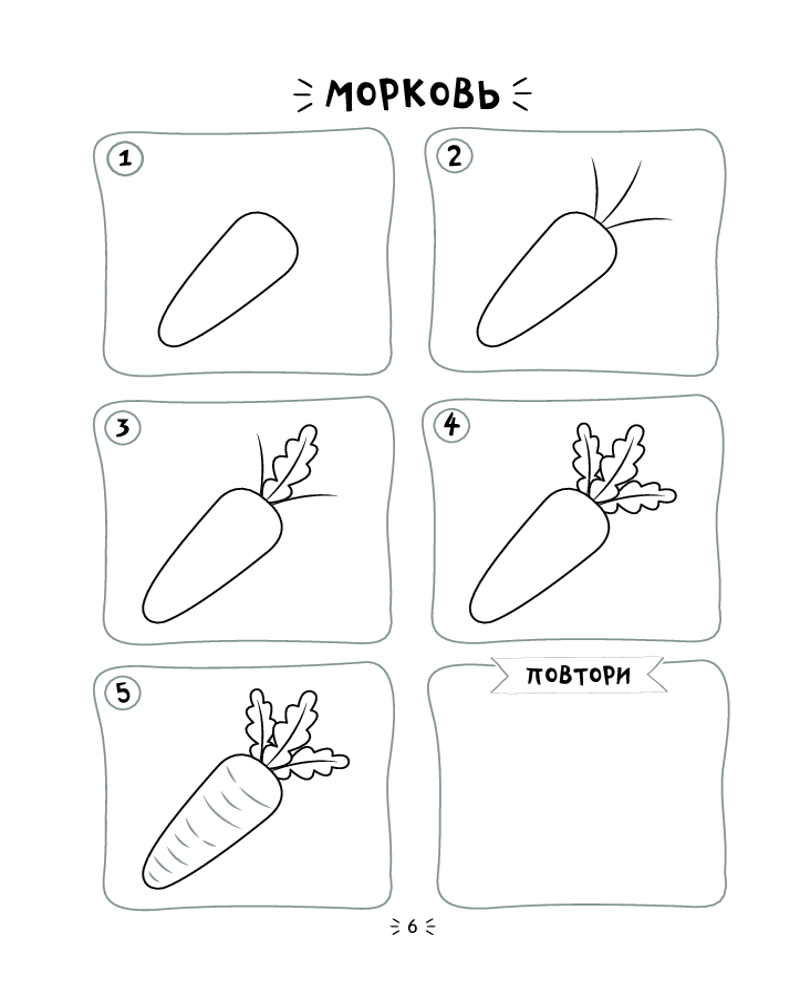 МОРКОВЬ

1

2

3

4

5

ПОВТОРИ

6