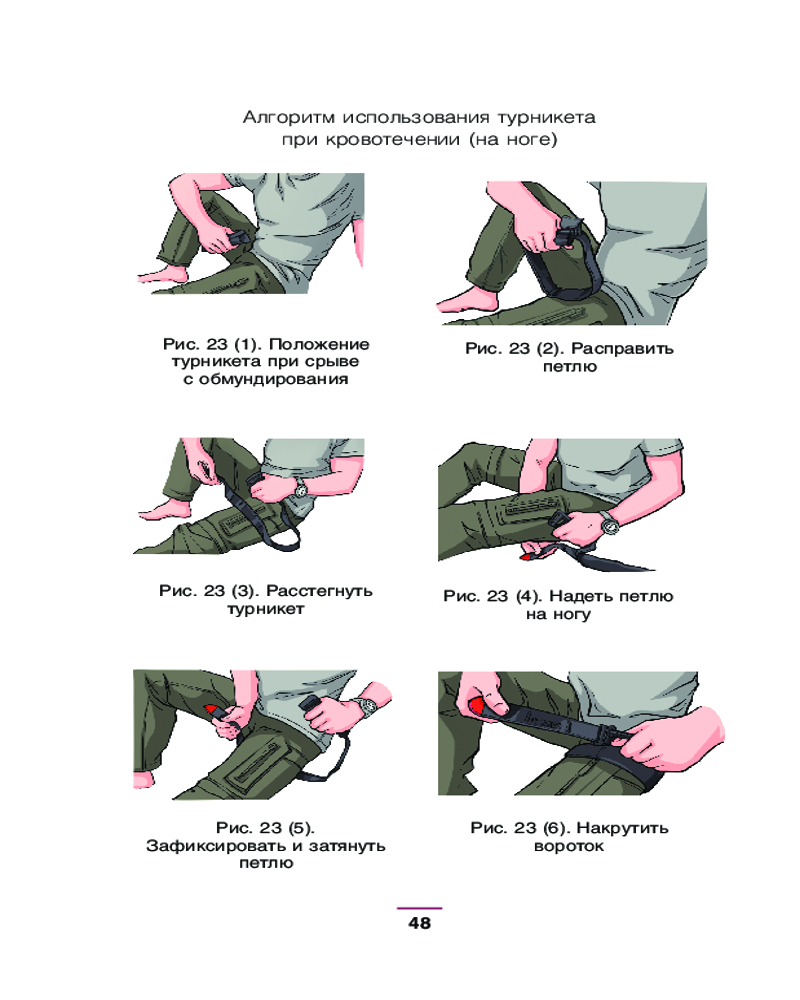 Алгоритм использования турникета при кровотечении (на ноге)

Рис. 23 (1). Положение турникета при срыве с обмундирования

Рис. 23 (2). Расправить петлю

Рис. 23 (3). Расстегнуть турникет

Рис. 23 (4). Надеть петлю на ногу

Рис. 23 (5). Зафиксировать и затянуть петлю

Рис. 23 (6). Накрутить вороток

48