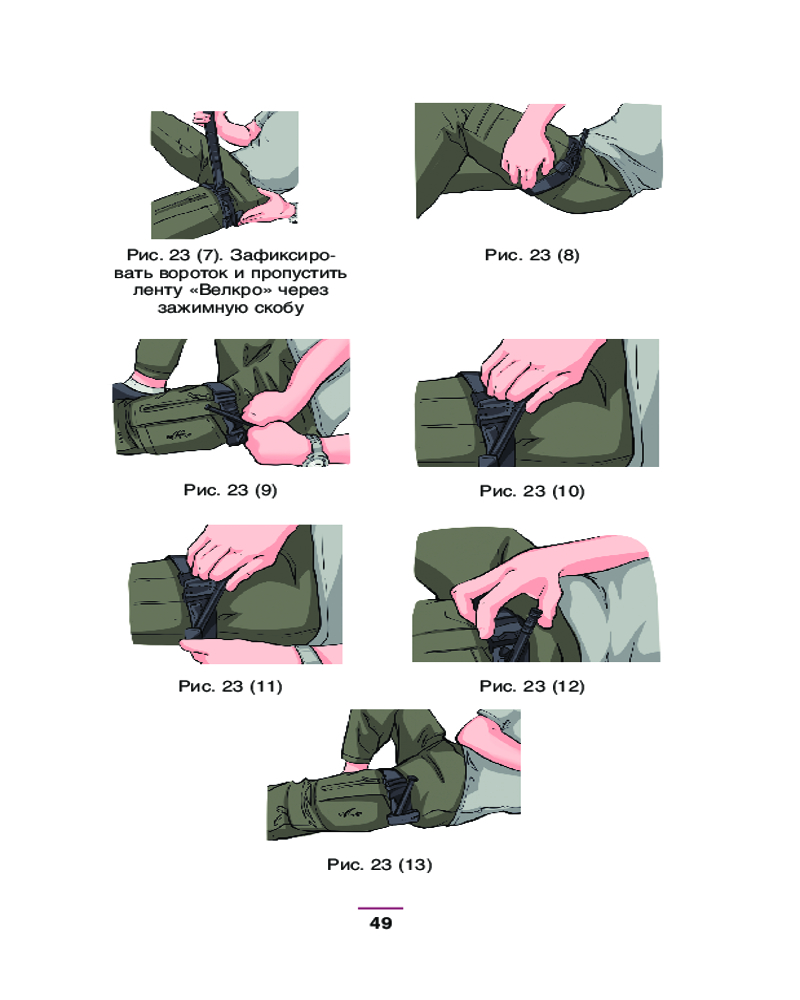 Рис. 23 (7). Зафиксировать вороток и пропустить ленту «Велкро» через зажимную скобу

Рис. 23 (8)

Рис. 23 (9)

Рис. 23 (10)

Рис. 23 (11)

Рис. 23 (12)

Рис. 23 (13)

49