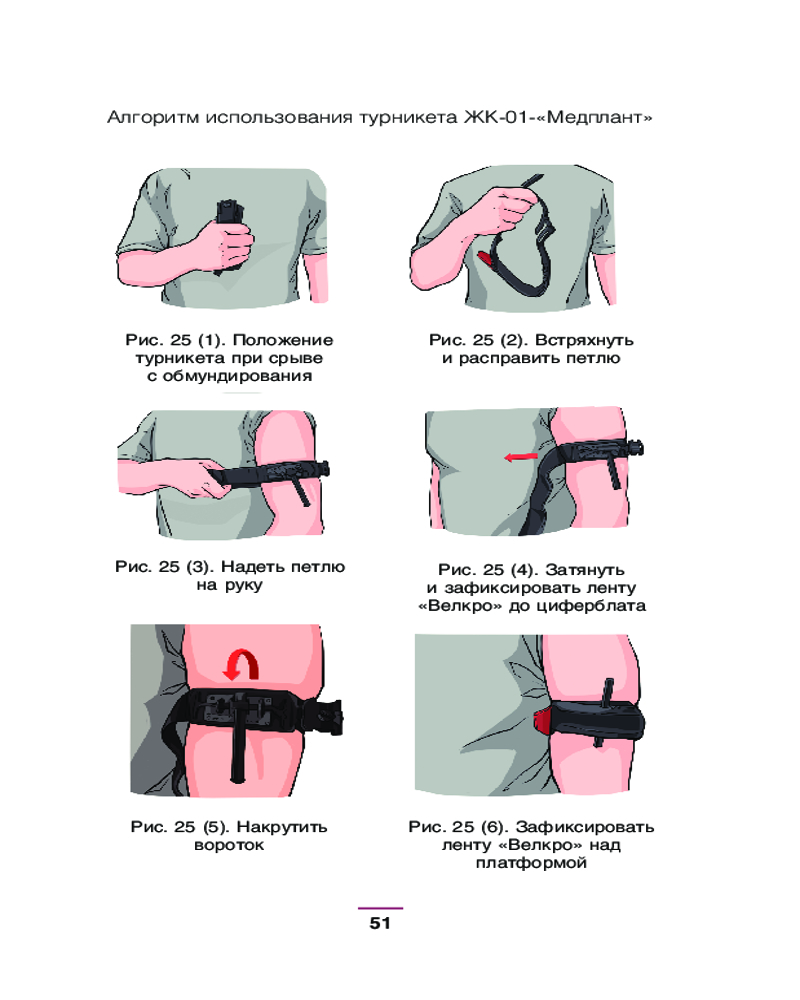 Алгоритм использования турникета ЖК-01-«Медплант»

Рис. 25 (1). Положение турникета при срыве с обмундирования

Рис. 25 (2). Встряхнуть и расправить петлю

Рис. 25 (3). Надеть петлю на руку

Рис. 25 (4). Затянуть и зафиксировать ленту «Велкро» до циферблата

Рис. 25 (5). Накрутить вороток

Рис. 25 (6). Зафиксировать ленту «Велкро» над платформой

51