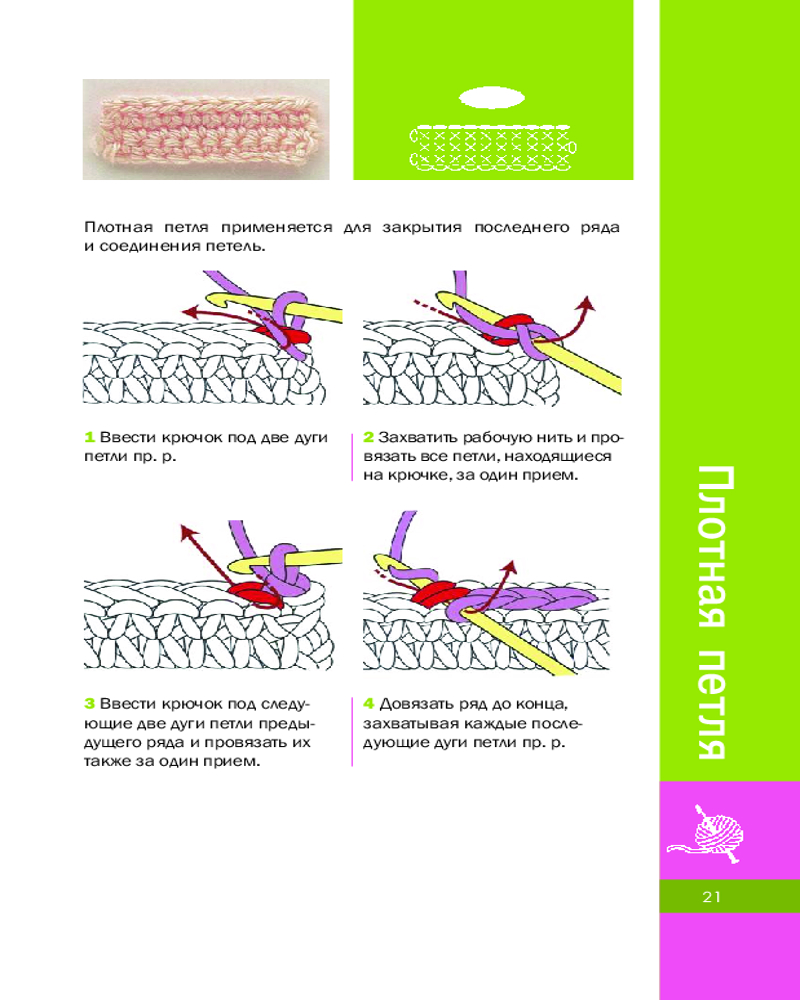 Плотная петля применяется для закрытия последнего ряда и соединения петель.

1 Ввести крючок под две дуги петли пр. р.

2 Захватить рабочую нить и провязать все петли, находящиеся на крючке, за один прием.

3 Ввести крючок под следующие две дуги петли предыдущего ряда и провязать их также за один прием.

4 Довязать ряд до конца, захватывая каждые последующие дуги петли пр. р.

Плотная петля

21