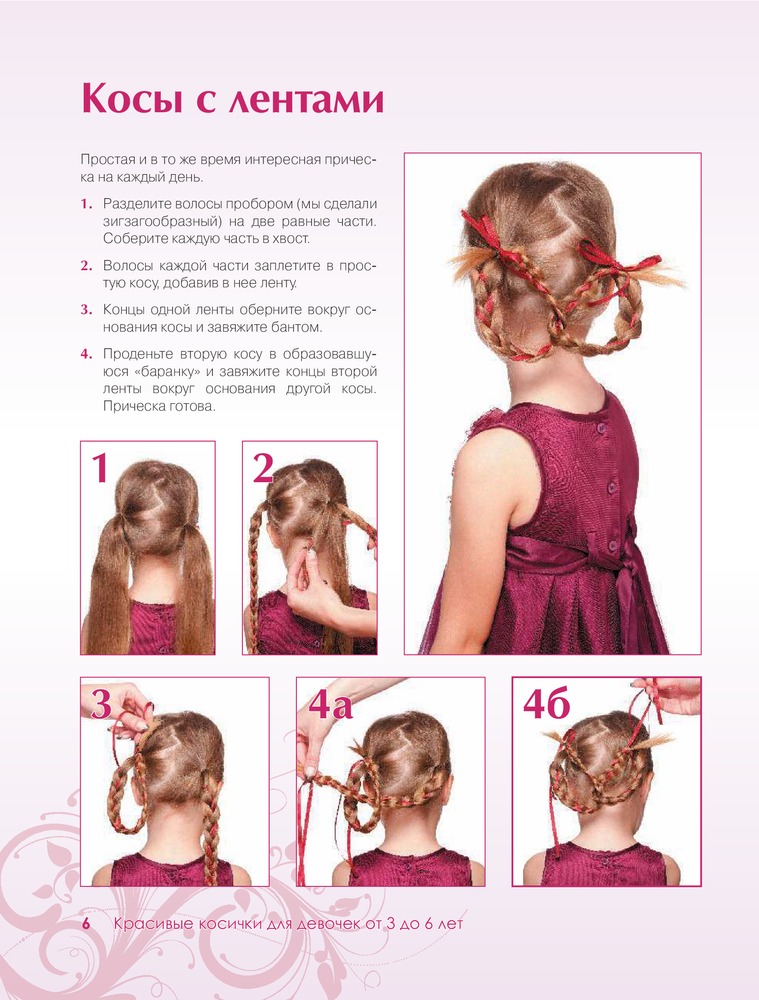 Косы с лентами

Простая и в то же время интересная прическа на каждый день.

1. Разделите волосы пробором (мы сделали зигзагообразный) на две равные части. Соберите каждую часть в хвост.

2. Волосы каждой части заплетите в простую косу, добавив в нее ленту.

3. Концы одной ленты оберните вокруг основания косы и завяжите бантом.

4. Проденьте вторую косу в образовавшуюся «баранку» и завяжите концы второй ленты вокруг основания другой косы. Прическа готова.

1

2

3

4а

4б

6 Красивые косички для девочек от 3 до 6 лет