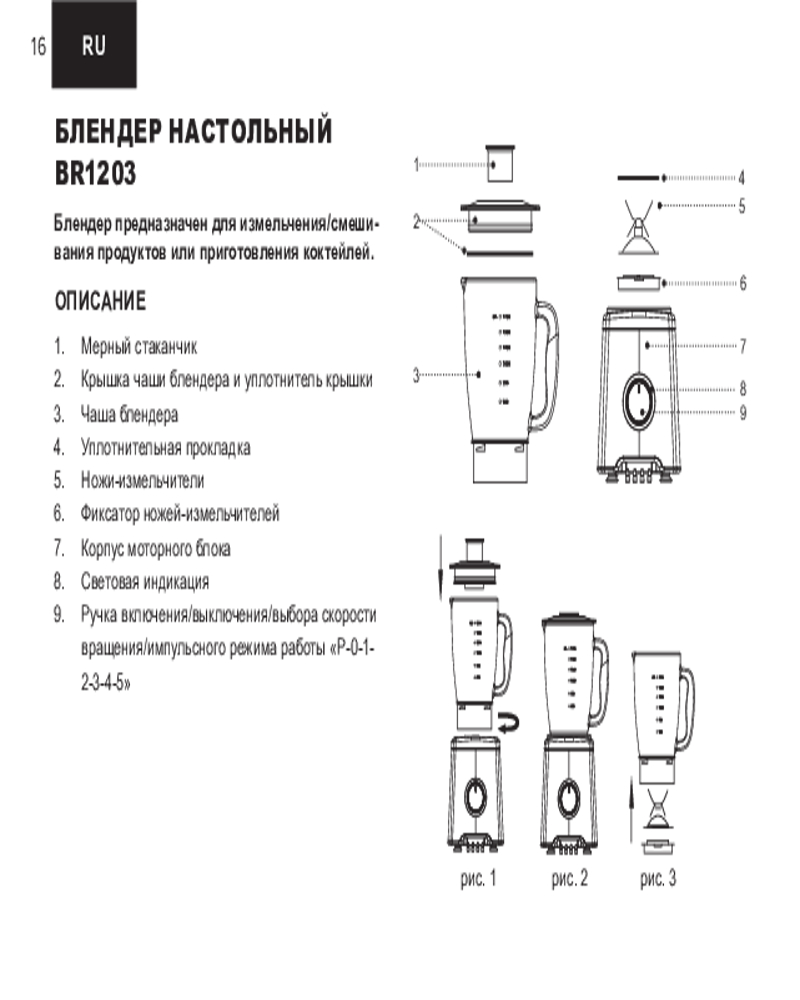 16 RU

БЛЕНДЕР НАСТОЛЬНЫЙ BR1203

Блендер предназначен для измельчения/смешивания продуктов или приготовления коктейлей.

ОПИСАНИЕ

1. Мерный стаканчик
2. Крышка чаши блендера и уплотнитель крышки
3. Чаша блендера
4. Уплотнительная прокладка
5. Ножи-измельчители
6. Фиксатор ножей-измельчителей
7. Корпус моторного блока
8. Световая индикация
9. Ручка включения/выключения/выбора скорости вращения/импульсного режима работы «P-0-1-2-3-4-5»

1
2
3
4
5
6
7
8
9

рис. 1
рис. 2
рис. 3