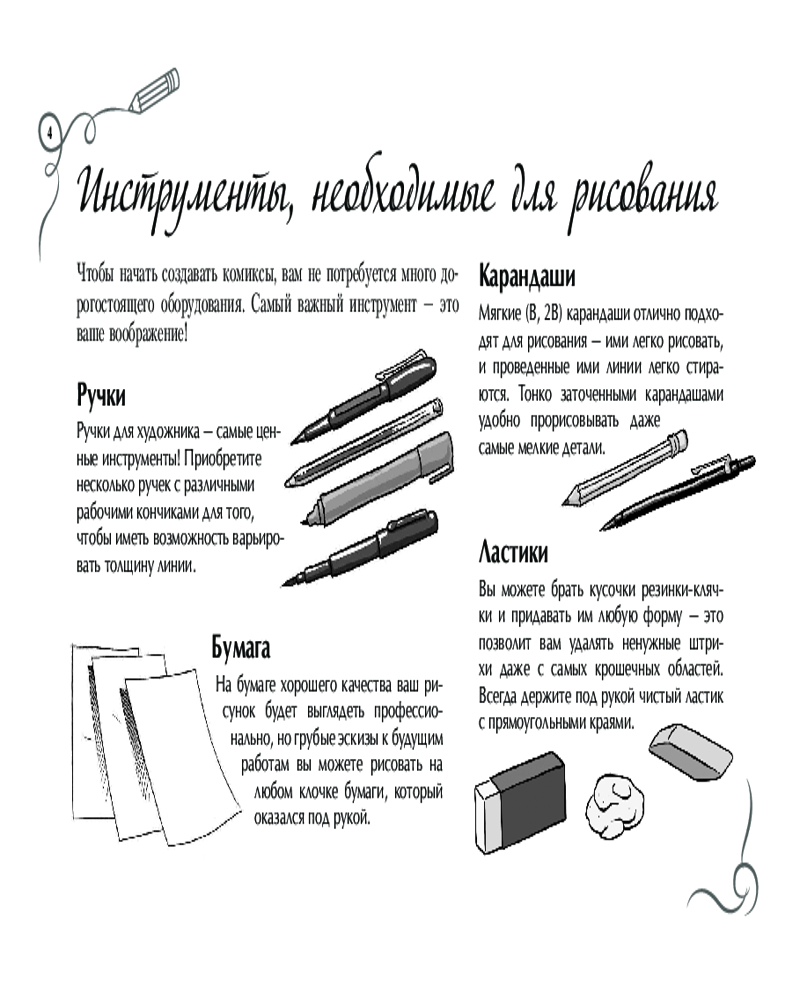 4

Инструменты, необходимые для рисования

Чтобы начать создавать комиксы, вам не потребуется много дорогостоящего оборудования. Самый важный инструмент – это ваше воображение!

Ручки

Ручки для художника – самые ценные инструменты! Приобретите несколько ручек с различными рабочими кончиками для того, чтобы иметь возможность варьировать толщину линии.

Бумага

На бумаге хорошего качества ваш рисунок будет выглядеть профессионально, но грубые эскизы к будущим работам вы можете рисовать на любом клочке бумаги, который оказался под рукой.

Карандаши

Мягкие (B, 2B) карандаши отлично подходят для рисования – ими легко рисовать, и проведенные ими линии легко стираются. Тонко заточенными карандашами удобно прорисовывать даже самые мелкие детали.

Ластики

Вы можете брать кусочки резинки-клячки и придавать им любую форму – это позволит вам удалять ненужные штрихи даже с самых крошечных областей. Всегда держите под рукой чистый ластик с прямоугольными краями.