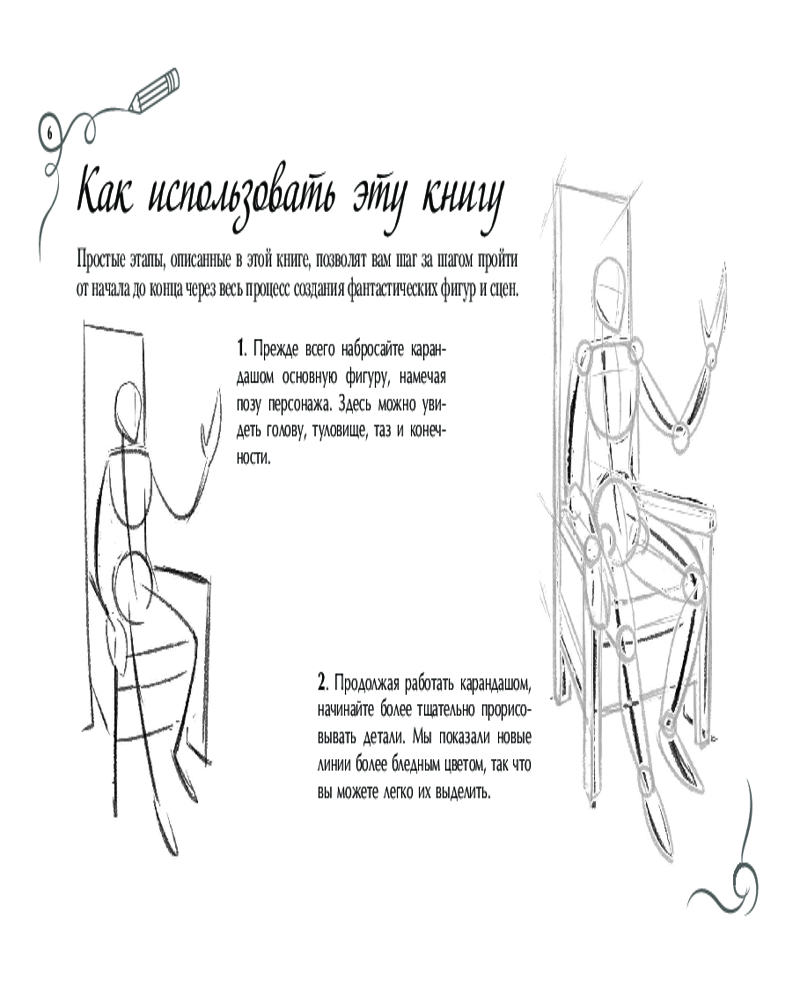 6

Как использовать эту книгу

Простые этапы, описанные в этой книге, позволят вам шаг за шагом пройти от начала до конца через весь процесс создания фантастических фигур и сцен.

1. Прежде всего набросайте карандашом основную фигуру, намечая позу персонажа. Здесь можно увидеть голову, туловище, таз и конечности.

2. Продолжая работать карандашом, начинайте более тщательно прорисовывать детали. Мы показали новые линии более бледным цветом, так что вы можете легко их выделить.