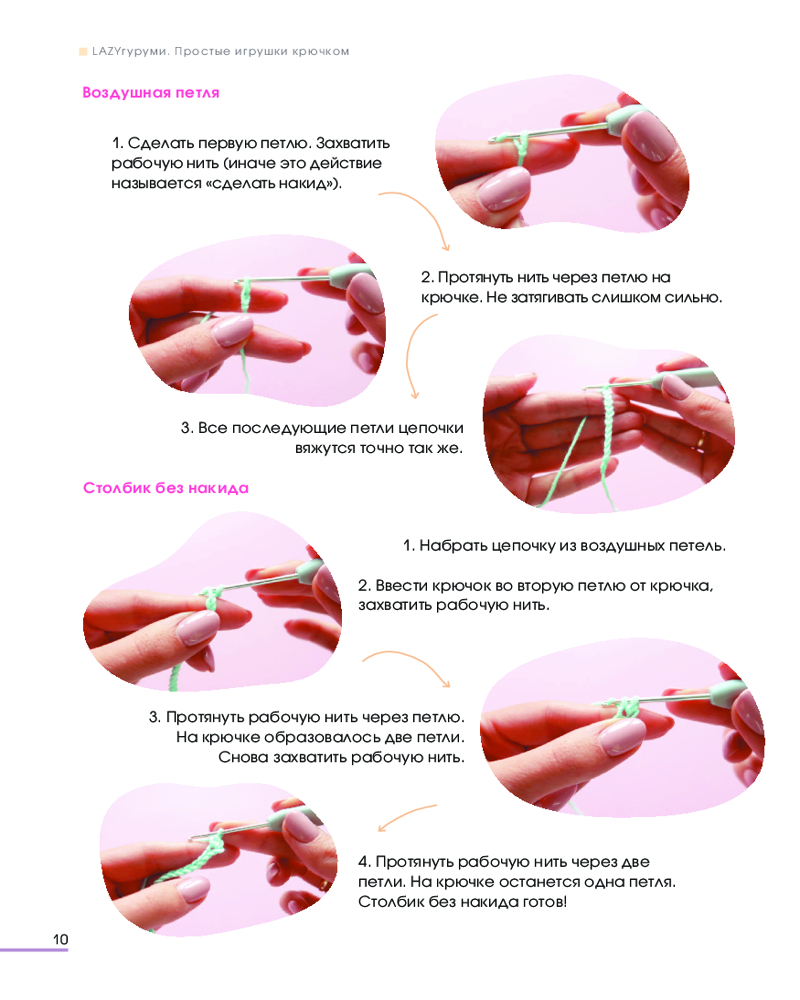 LAZYгуруми. Простые игрушки крючком

Воздушная петля

1. Сделать первую петлю. Захватить рабочую нить (иначе это действие называется «сделать накид»).

2. Протянуть нить через петлю на крючке. Не затягивать слишком сильно.

3. Все последующие петли цепочки вяжутся точно так же.

Столбик без накида

1. Набрать цепочку из воздушных петель.

2. Ввести крючок во вторую петлю от крючка, захватить рабочую нить.

3. Протянуть рабочую нить через петлю. На крючке образовалось две петли. Снова захватить рабочую нить.

4. Протянуть рабочую нить через две петли. На крючке останется одна петля. Столбик без накида готов!

10