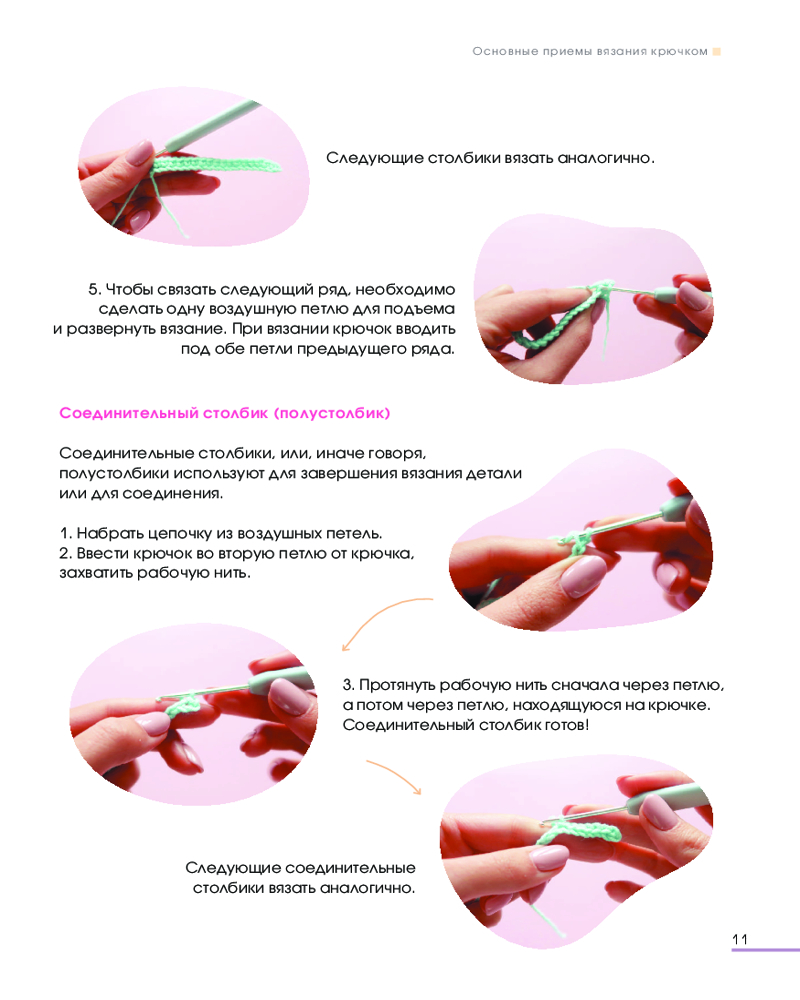 Основные приемы вязания крючком

Следующие столбики вязать аналогично.

5. Чтобы связать следующий ряд, необходимо сделать одну воздушную петлю для подъема и развернуть вязание. При вязании крючок вводить под обе петли предыдущего ряда.

Соединительный столбик (полустолбик)

Соединительные столбики, или, иначе говоря, полустолбики используют для завершения вязания детали или для соединения.

1. Набрать цепочку из воздушных петель.
2. Ввести крючок во вторую петлю от крючка, захватить рабочую нить.

3. Протянуть рабочую нить сначала через петлю, а потом через петлю, находящуюся на крючке. Соединительный столбик готов!

Следующие соединительные столбики вязать аналогично.

11